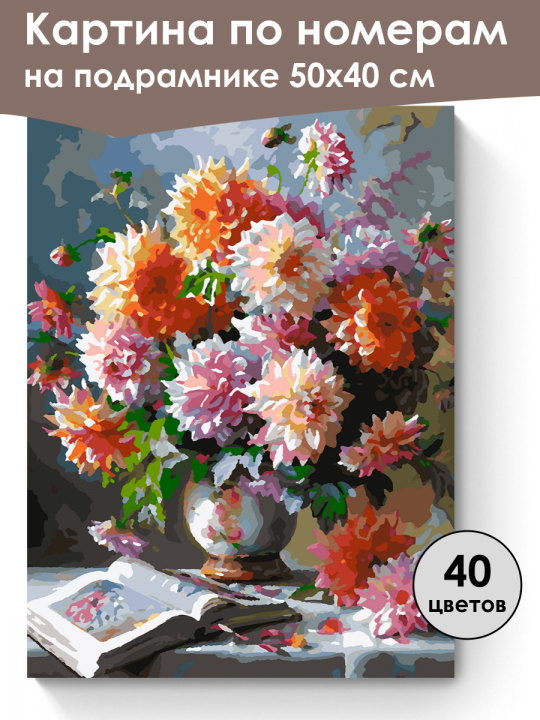 Картина по номерам
на подрамнике 50х40 см

40
цветов