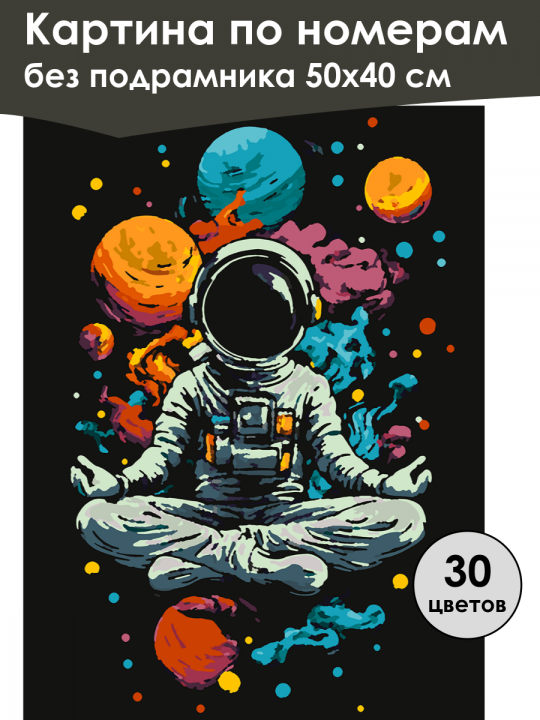 Картина по номерам
без подрамника 50х40 см

30
цветов