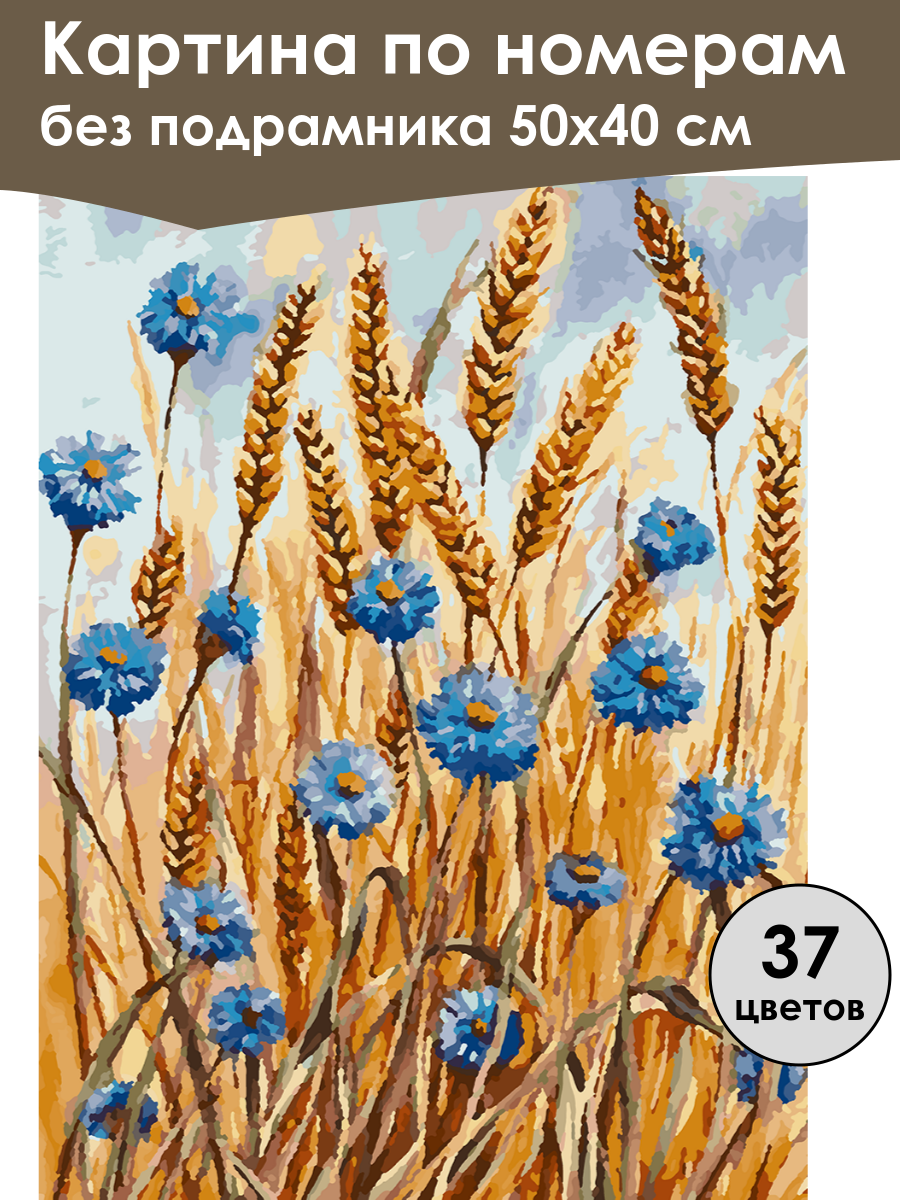 Картина по номерам
без подрамника 50х40 см

37
цветов