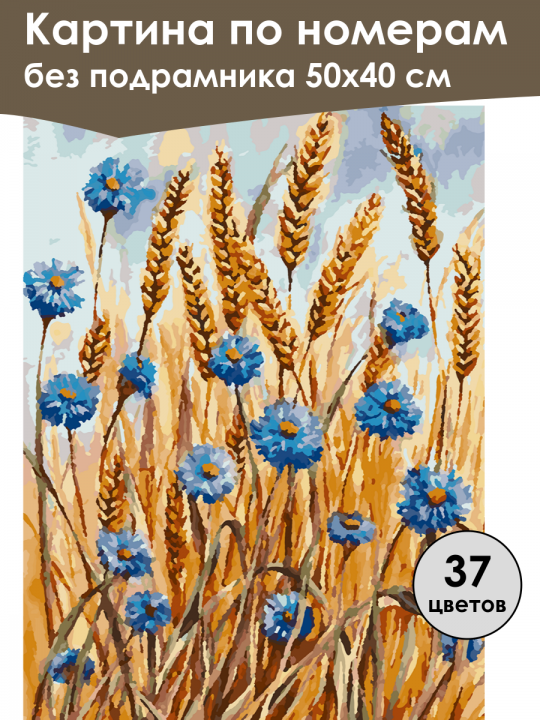 Картина по номерам
без подрамника 50х40 см

37
цветов