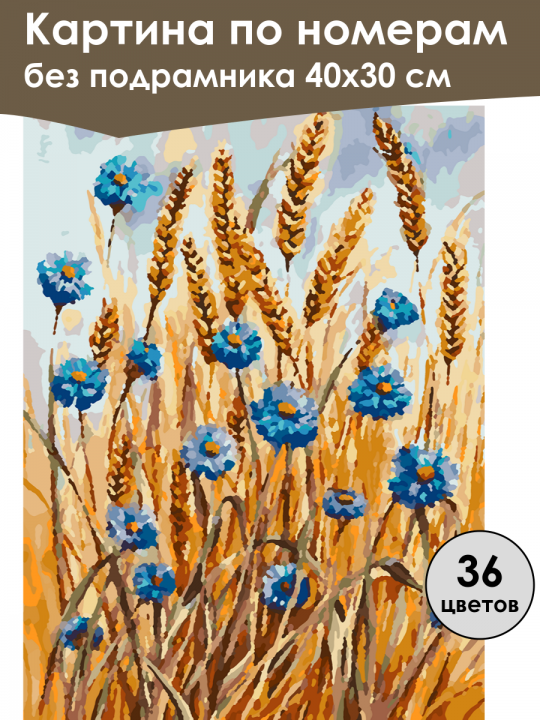 Картина по номерам
без подрамника 40х30 см

36
цветов