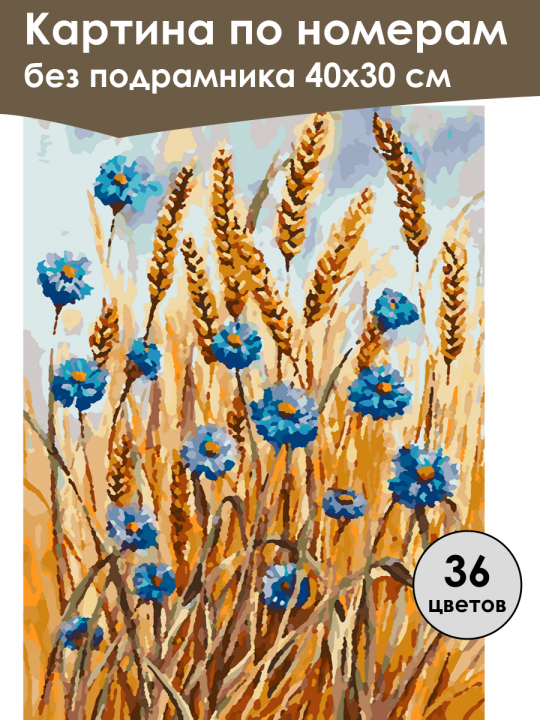 Картина по номерам
без подрамника 40х30 см

36
цветов