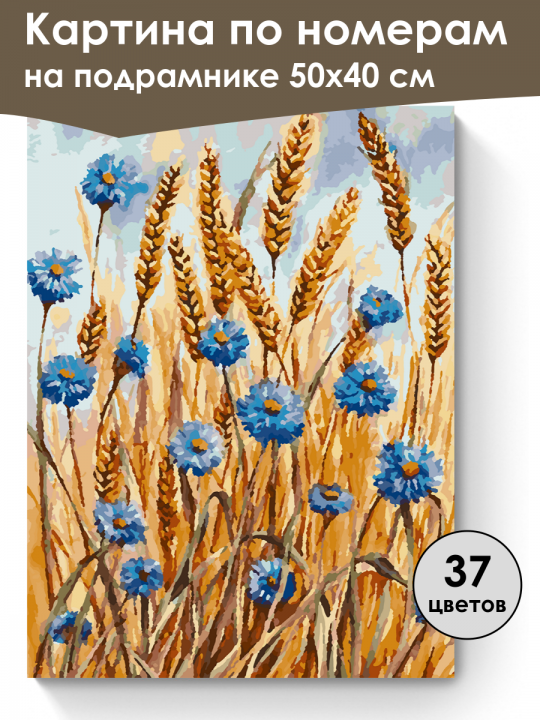 Картина по номерам
на подрамнике 50х40 см

37
цветов