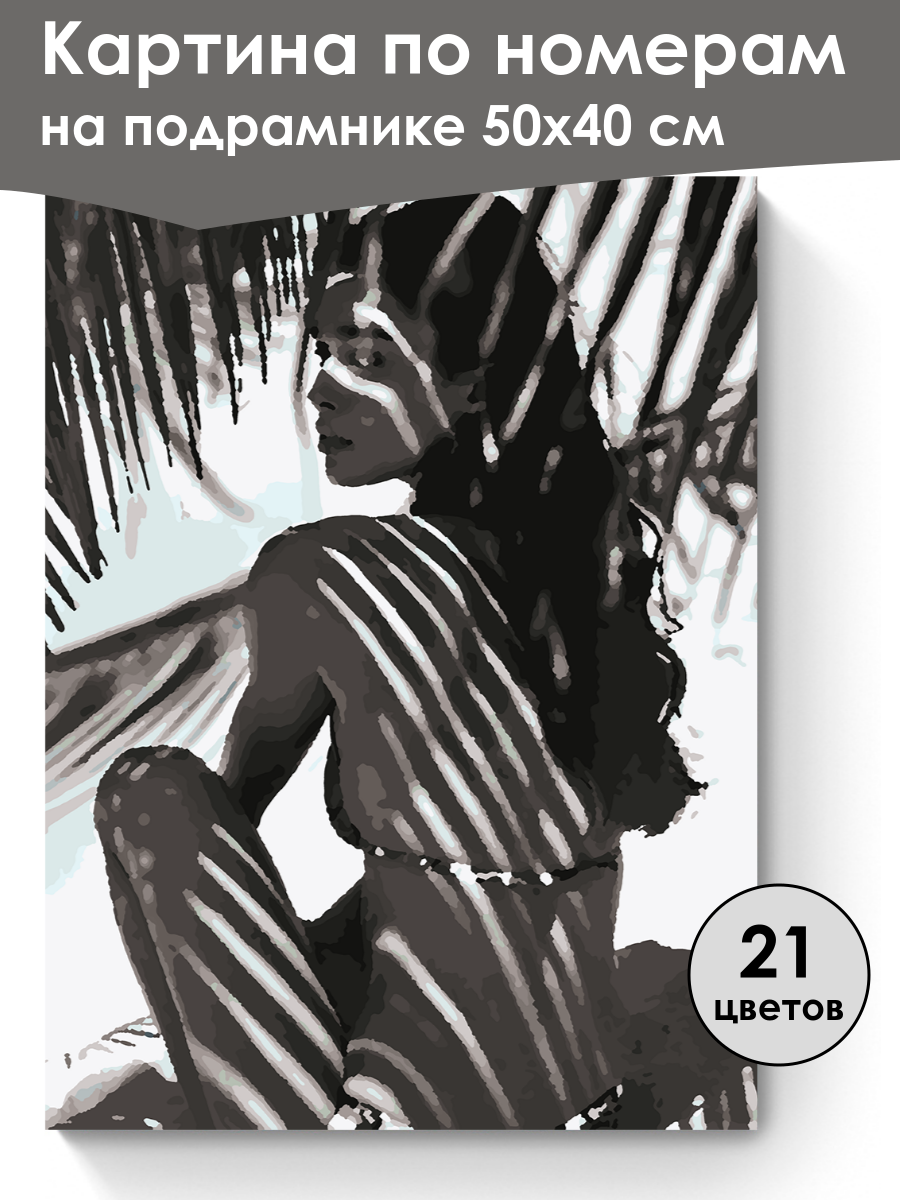 Картина по номерам
на подрамнике 50х40 см

21
цветов