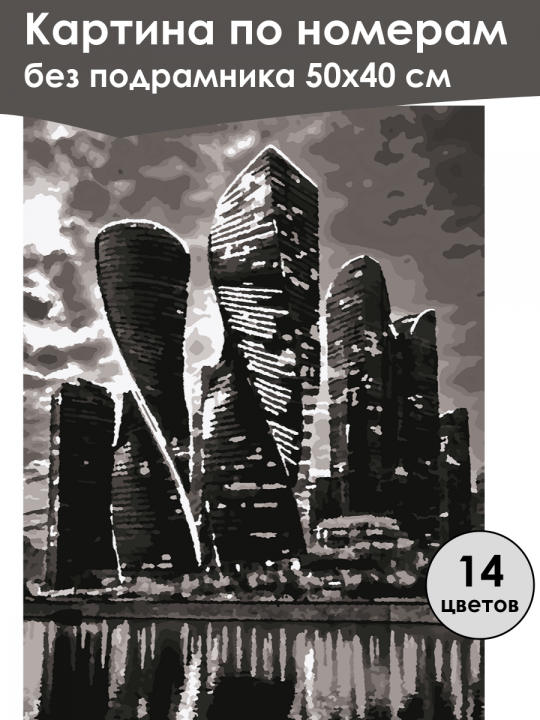 Картина по номерам
без подрамника 50х40 см

14
цветов