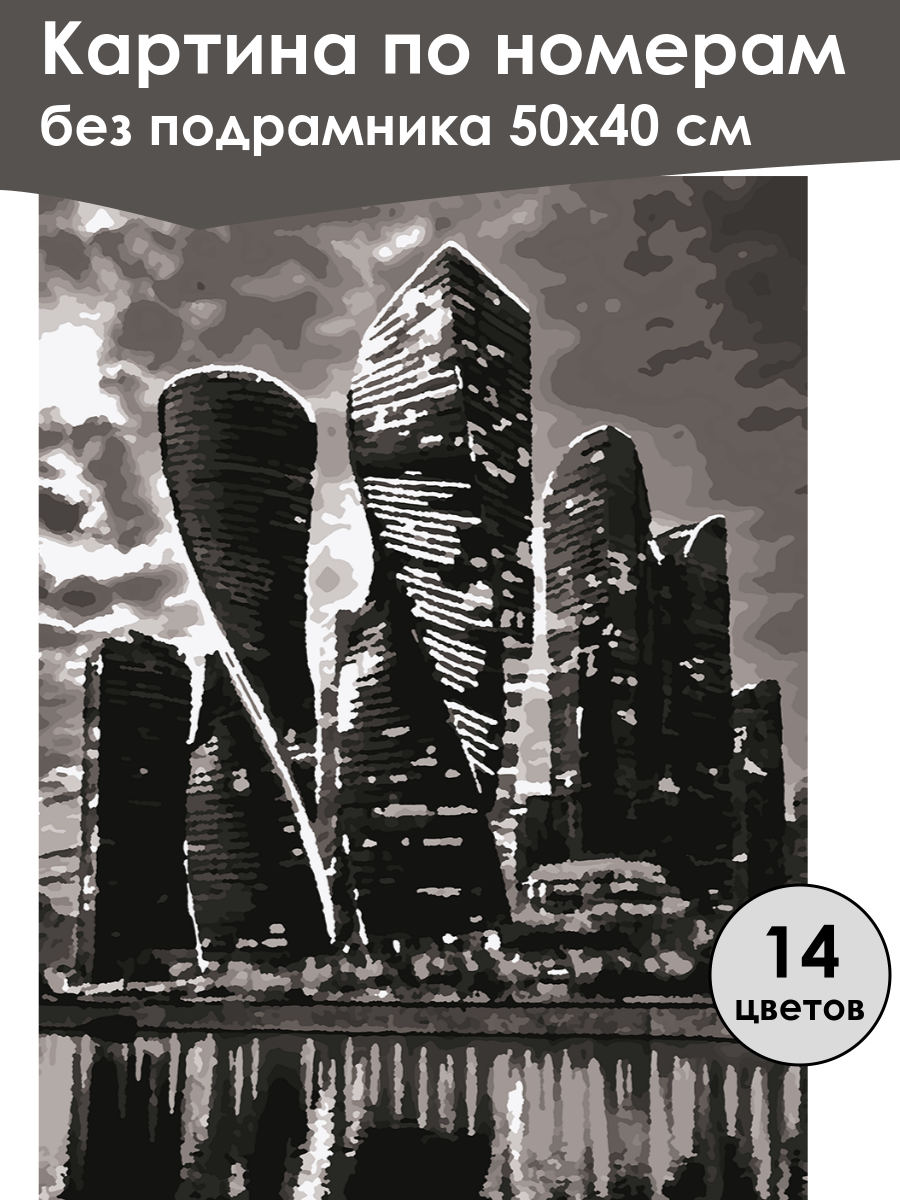 Картина по номерам без подрамника 50х40 см

14 цветов