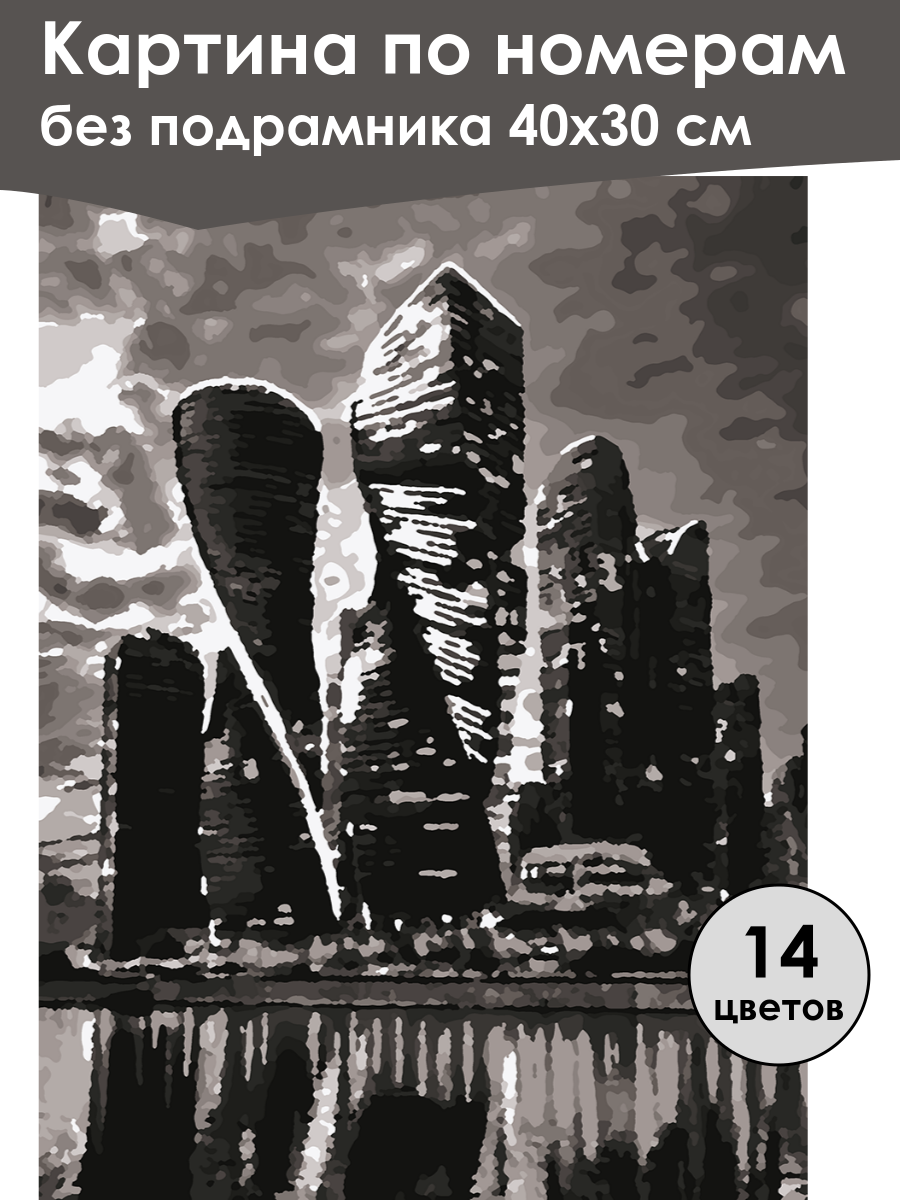 Картина по номерам
без подрамника 40х30 см

14
цветов