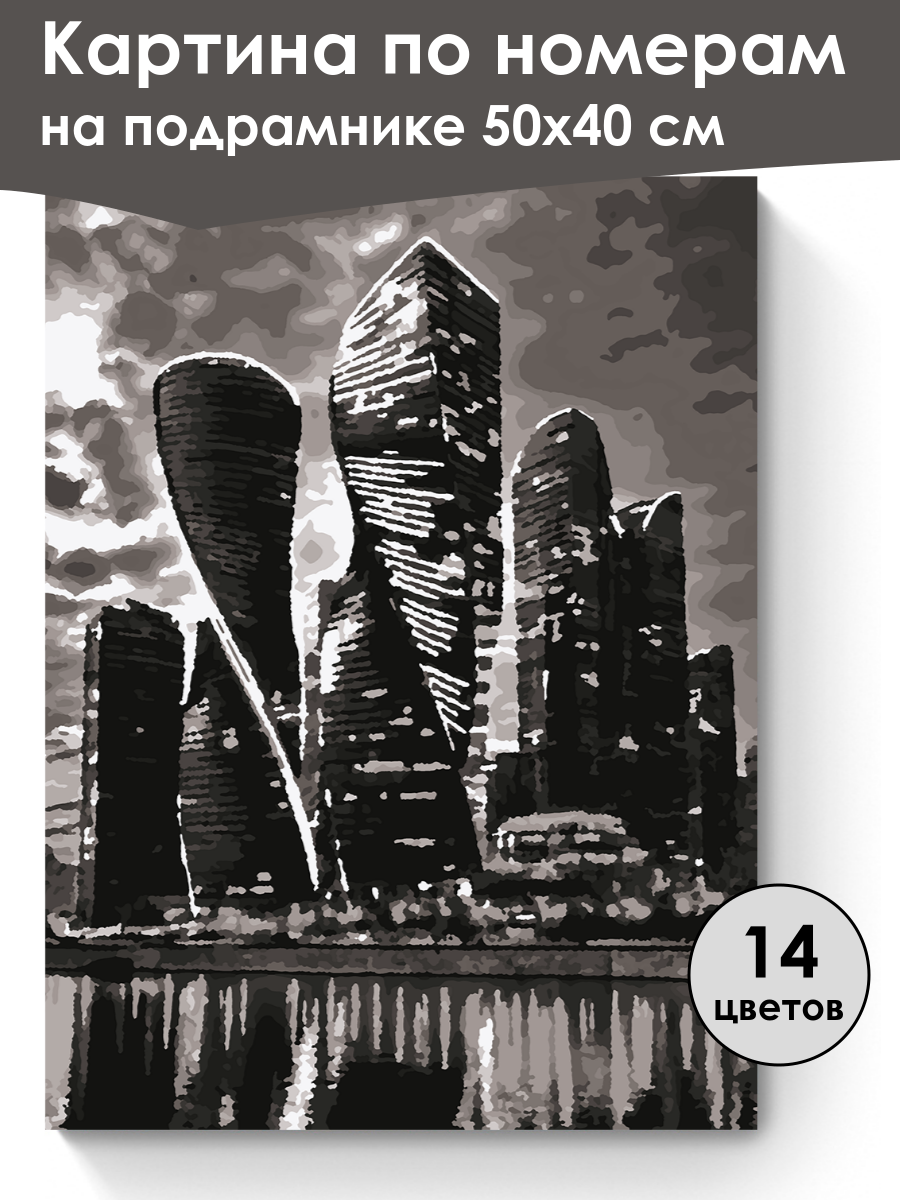 Картина по номерам на подрамнике 50х40 см

14
цветов