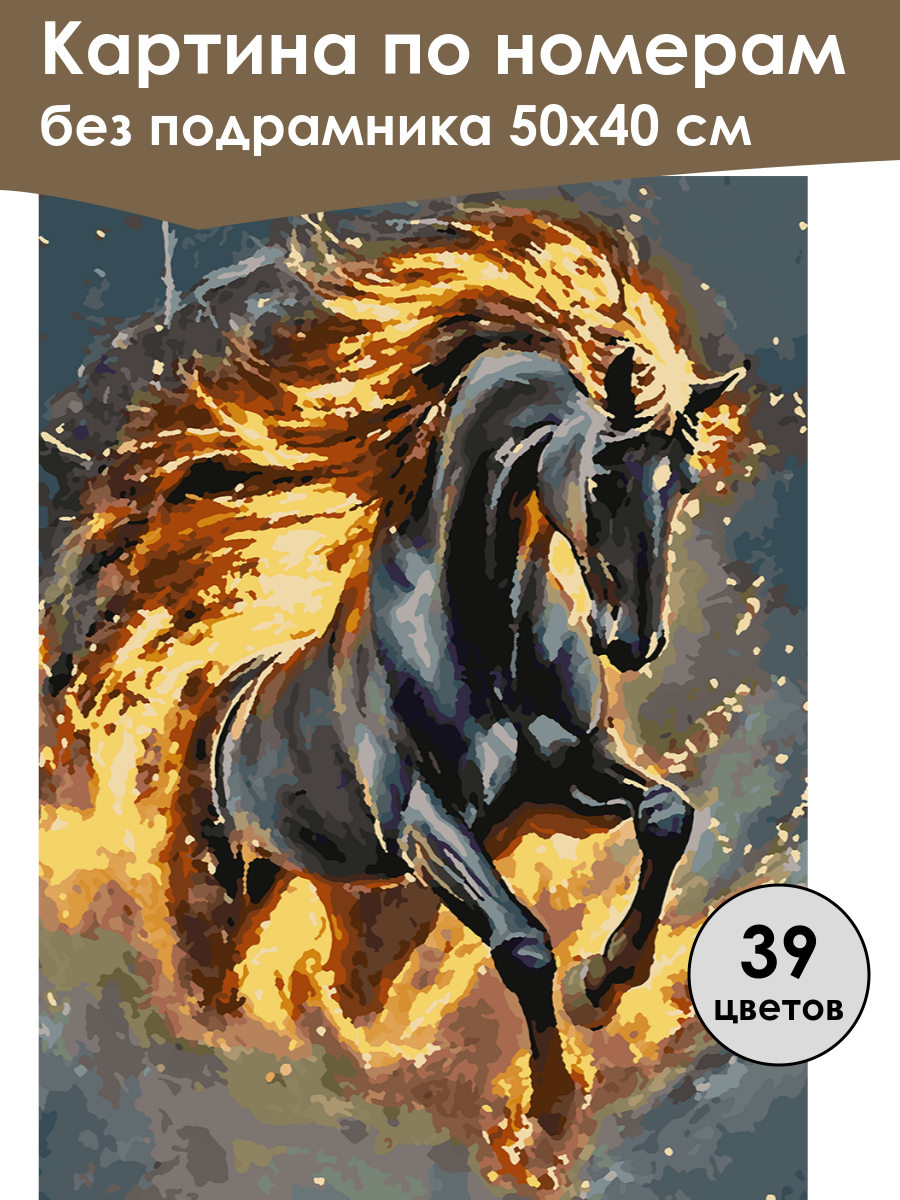 Картина по номерам
без подрамника 50х40 см

39
цветов