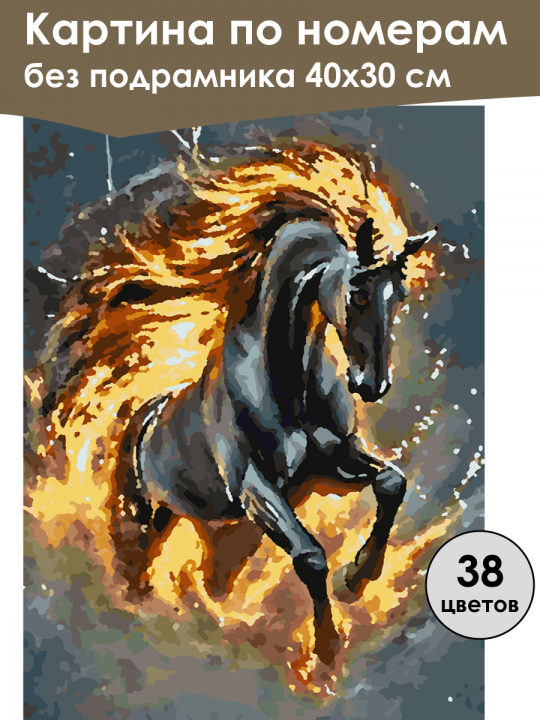 Картина по номерам без подрамника 40х30 см

38 цветов