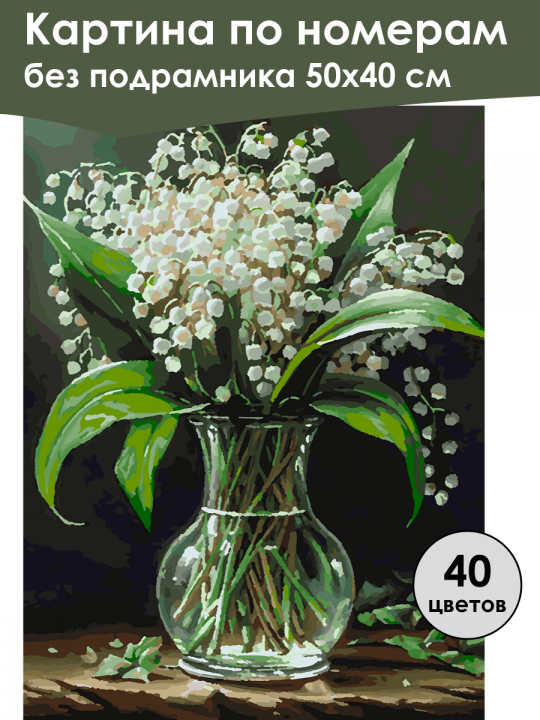 Картина по номерам
без подрамника 50х40 см

40
цветов