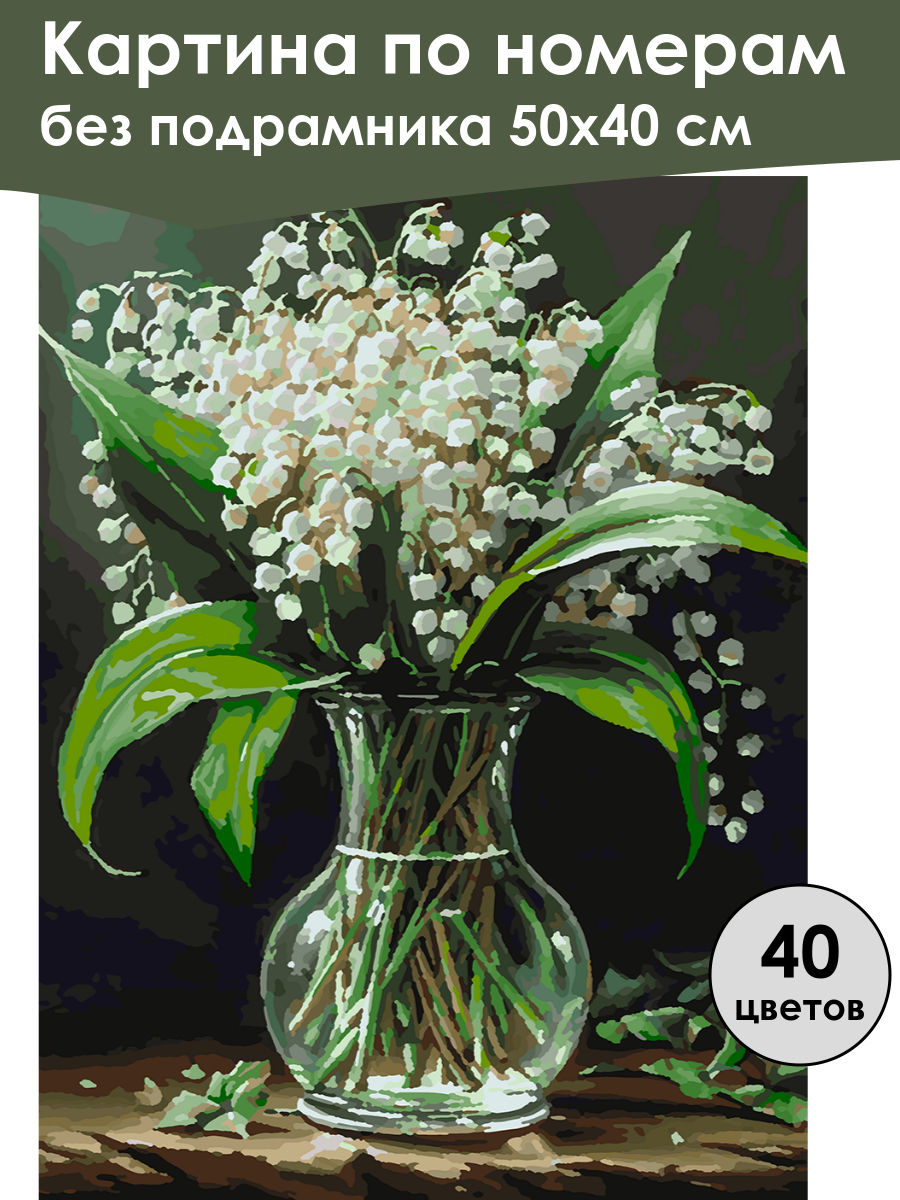 Картина по номерам
без подрамника 50х40 см

40
цветов