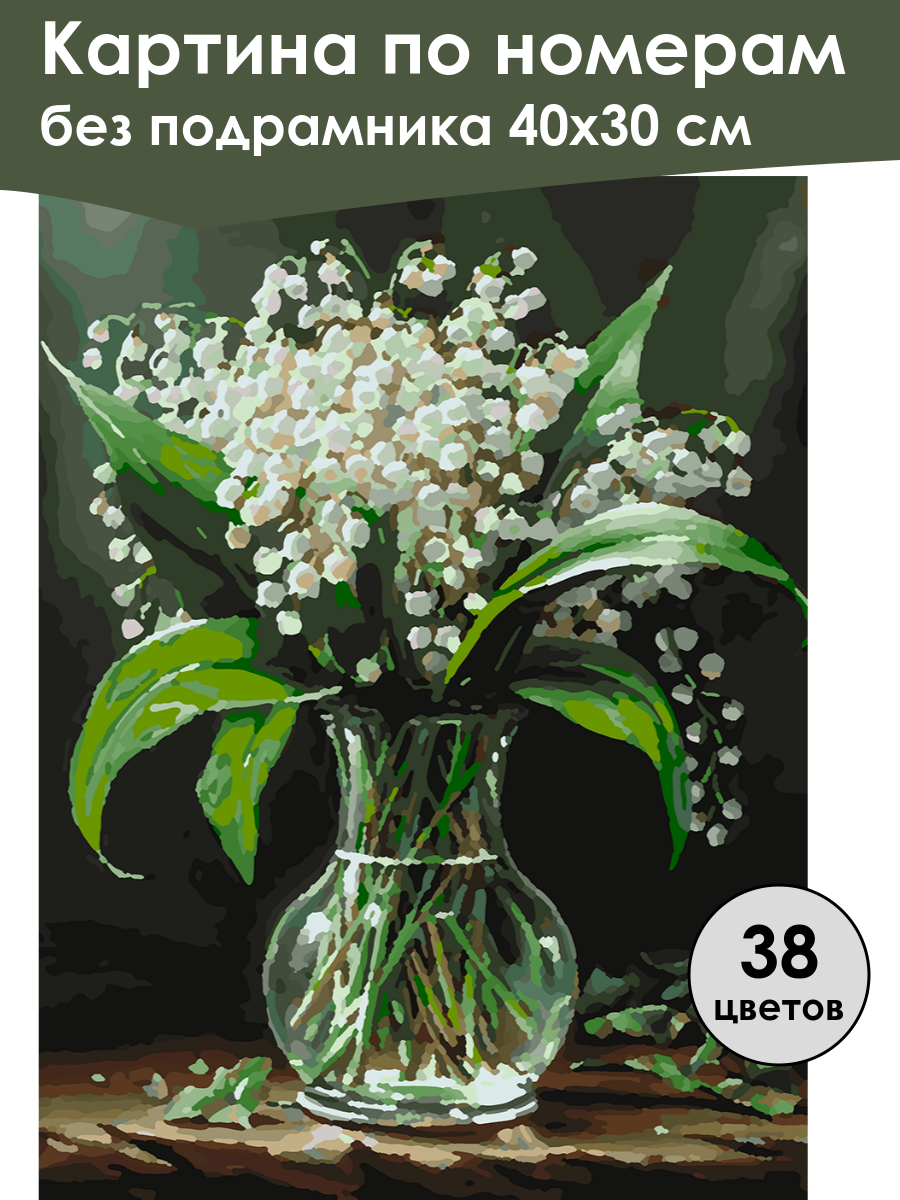 Картина по номерам
без подрамника 40х30 см

38
цветов