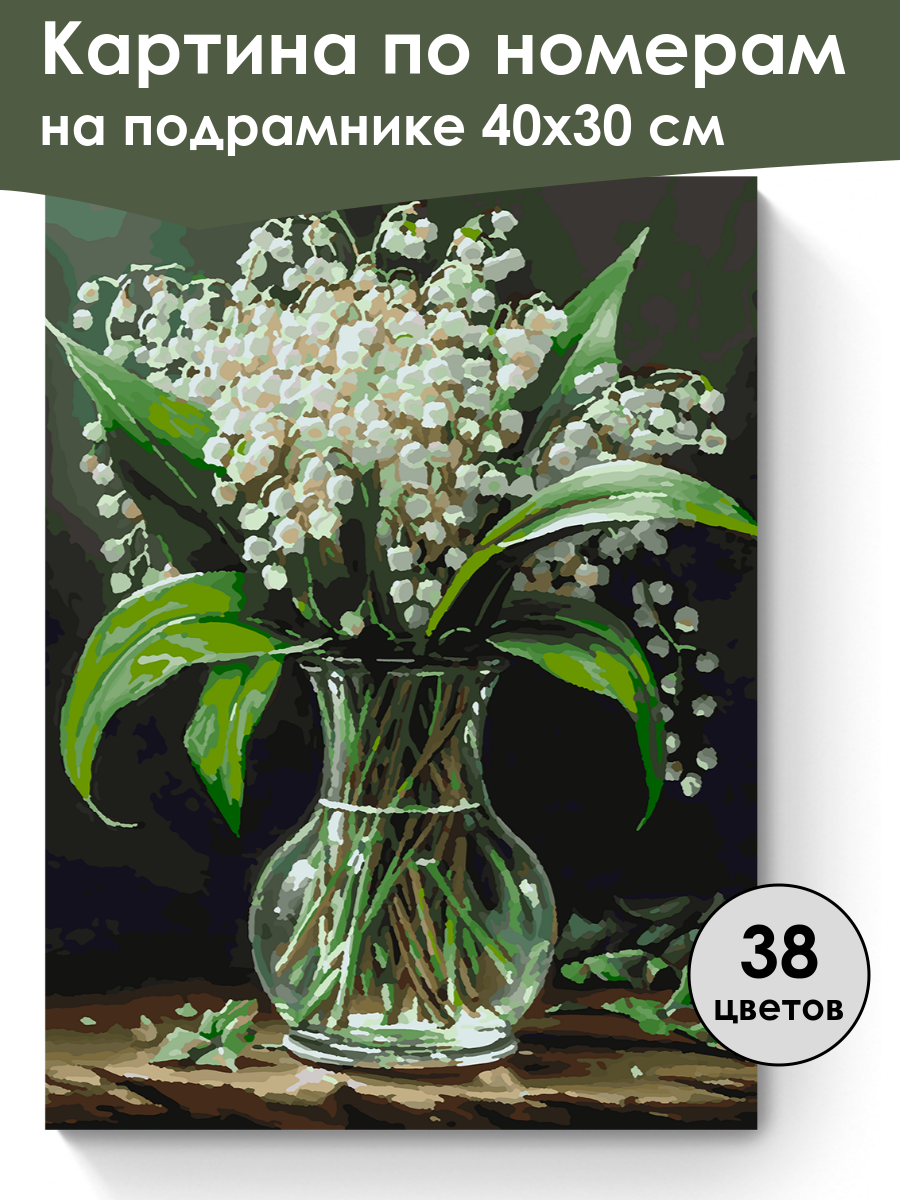 Картина по номерам
на подрамнике 40х30 см

38
цветов