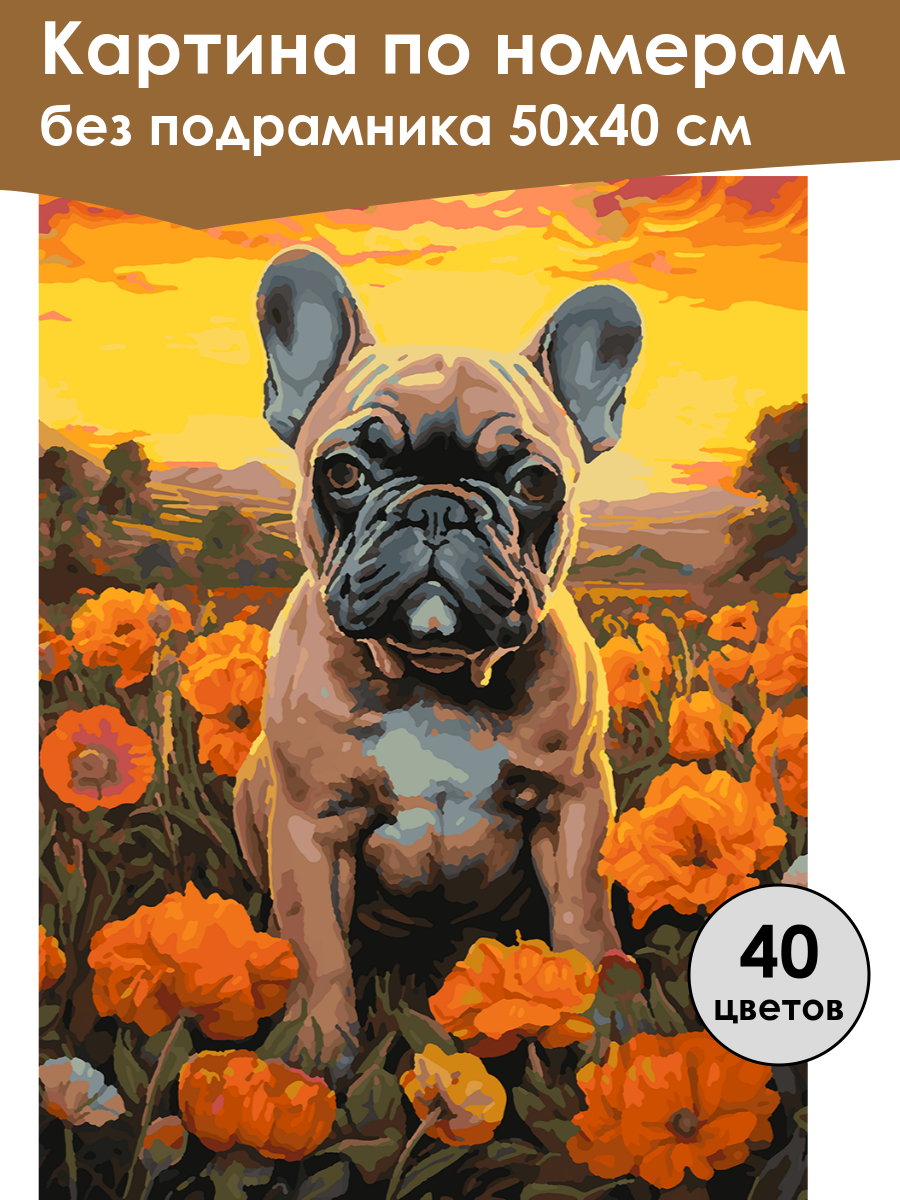 Картина по номерам
без подрамника 50х40 см

40
цветов