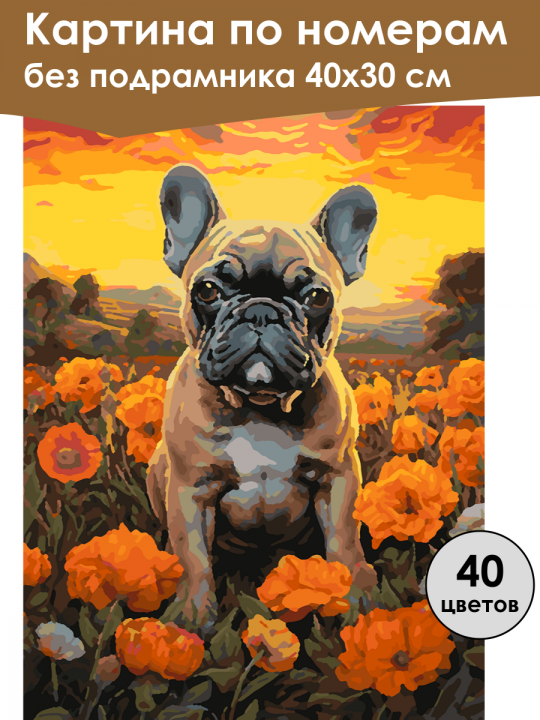 Картина по номерам
без подрамника 40х30 см

40
цветов