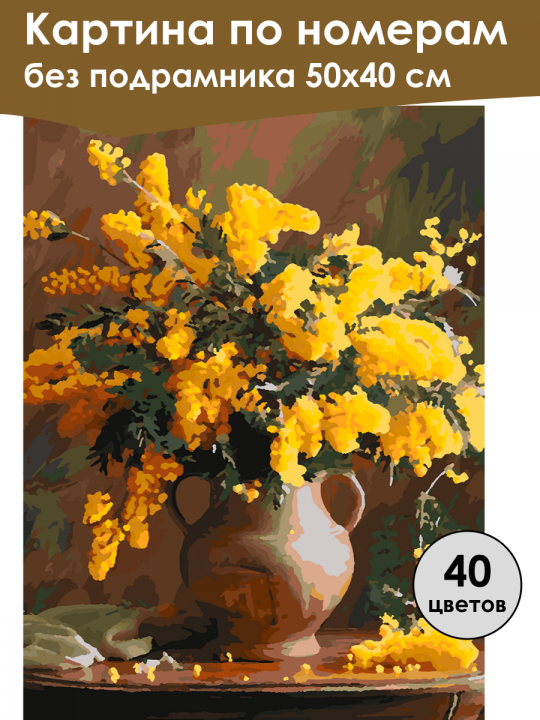 Картина по номерам
без подрамника 50х40 см

40
цветов