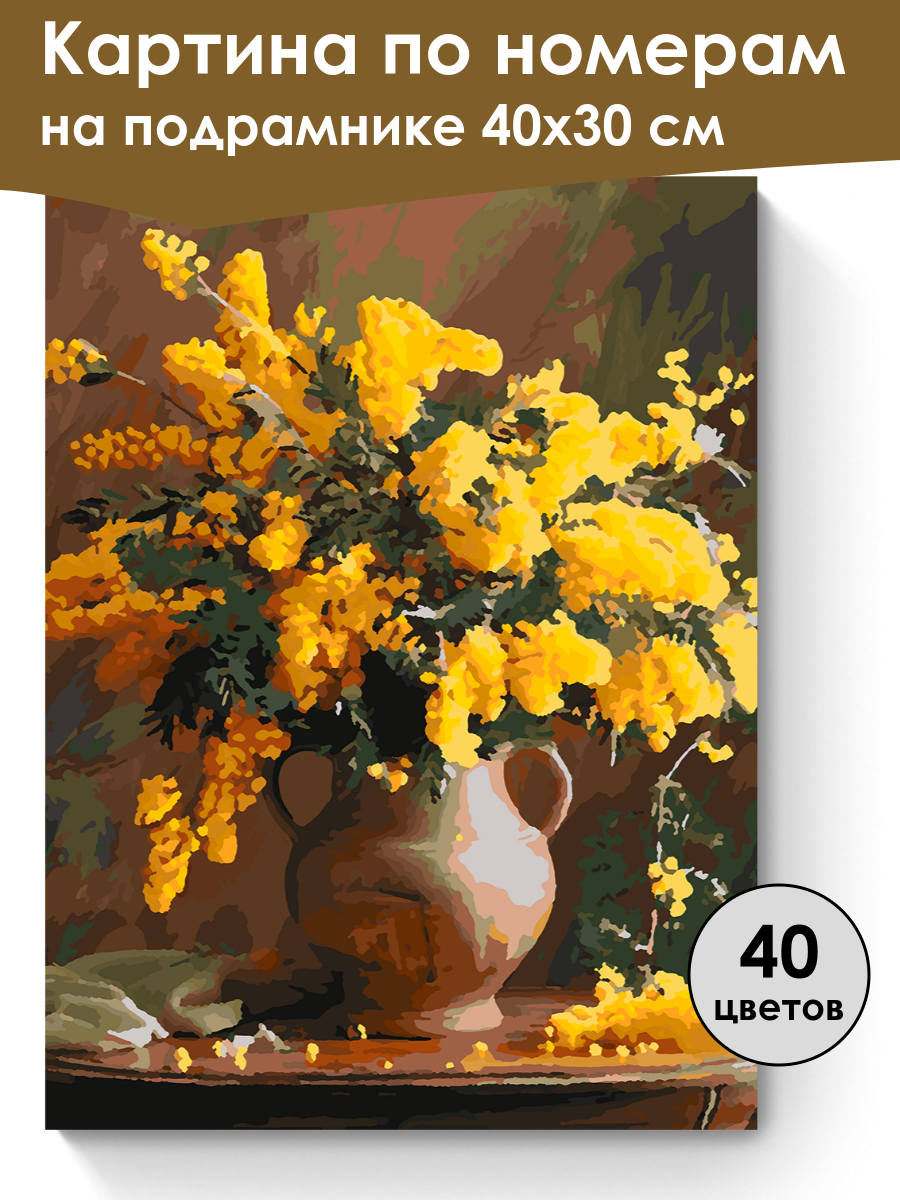 Картина по номерам на подрамнике 40х30 см

40 цветов