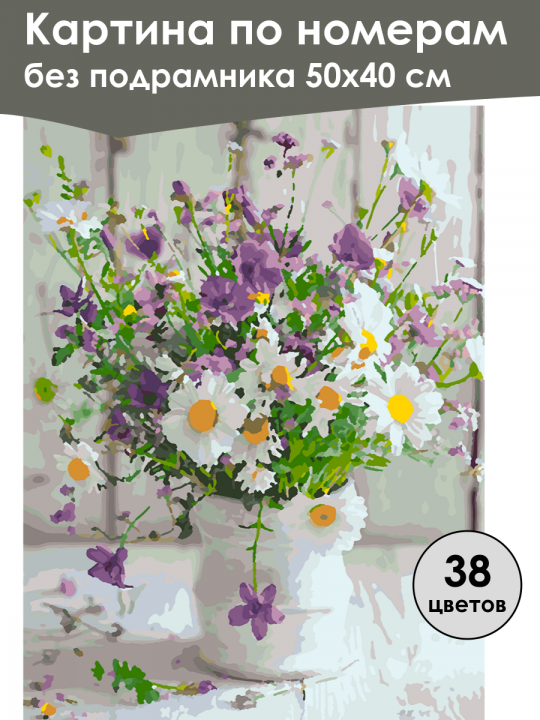 Картина по номерам
без подрамника 50х40 см

38
цветов