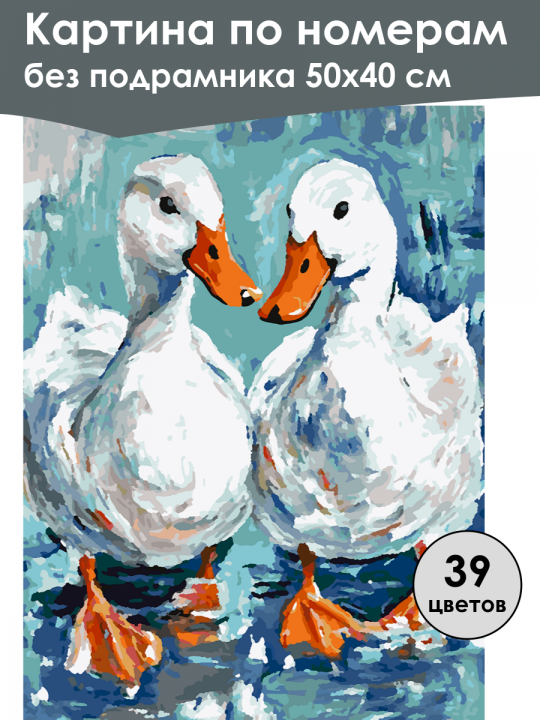 Картина по номерам
без подрамника 50х40 см

39
цветов