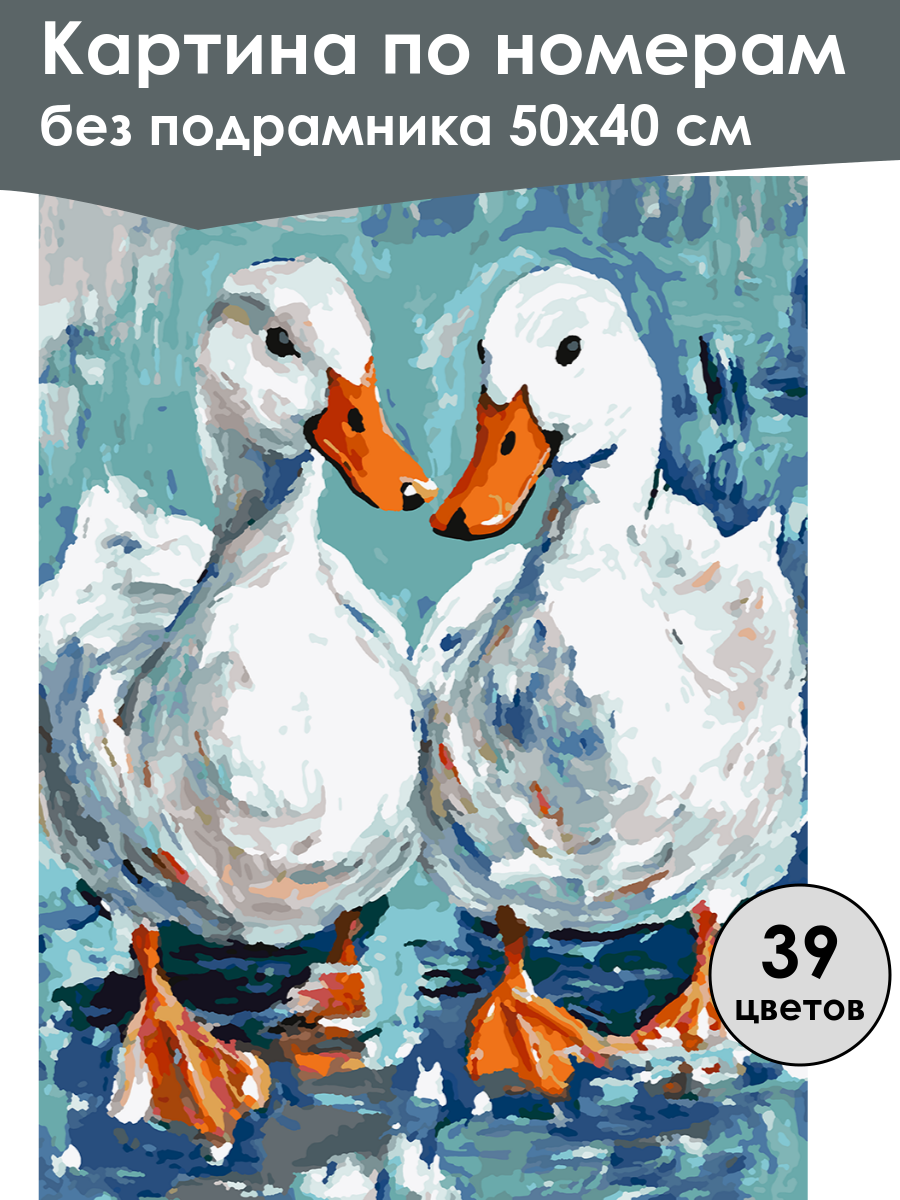 Картина по номерам
без подрамника 50х40 см

39
цветов