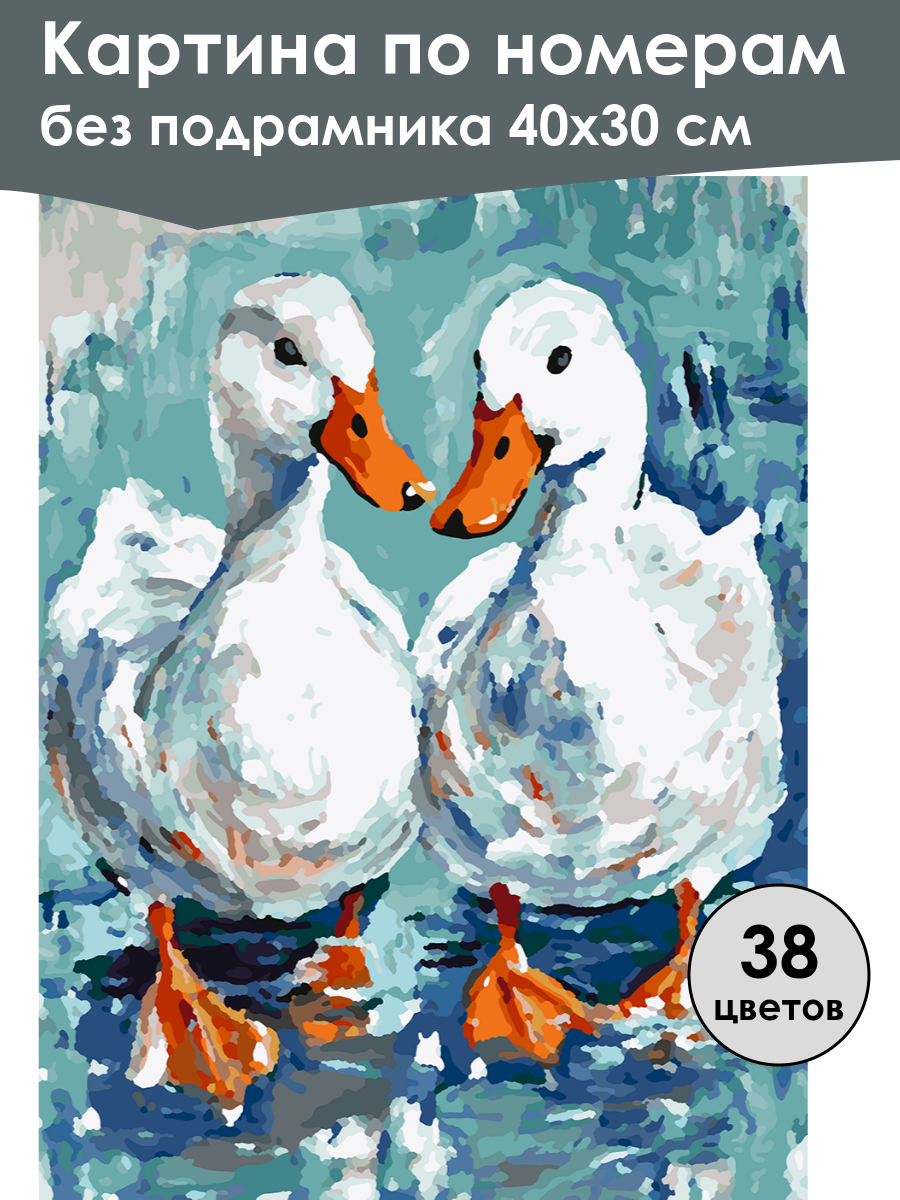 Картина по номерам
без подрамника 40х30 см

38
цветов