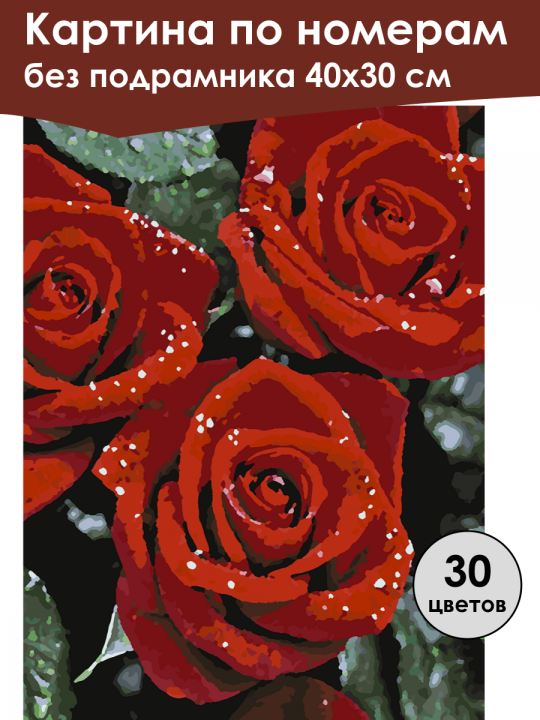 Картина по номерам
без подрамника 40х30 см

30
цветов