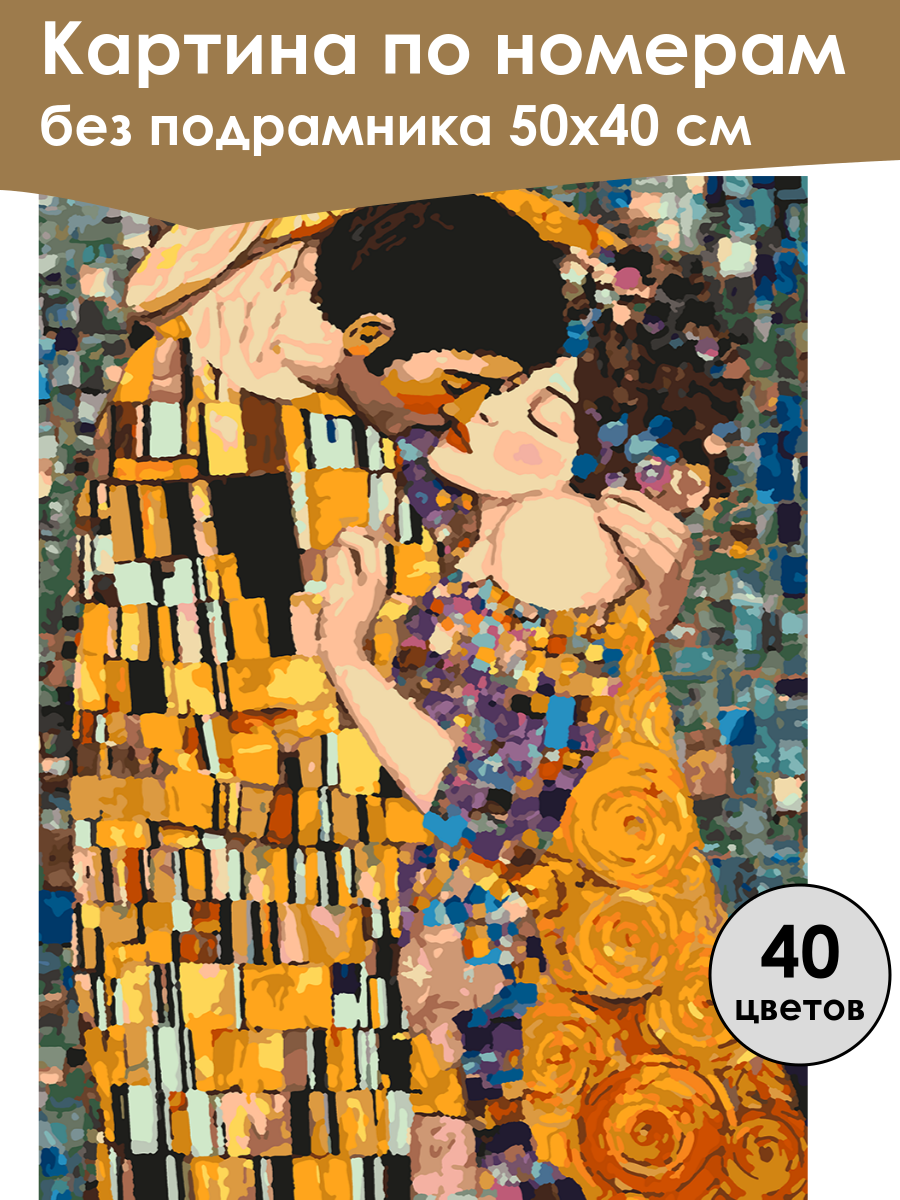 Картина по номерам
без подрамника 50х40 см

40
цветов