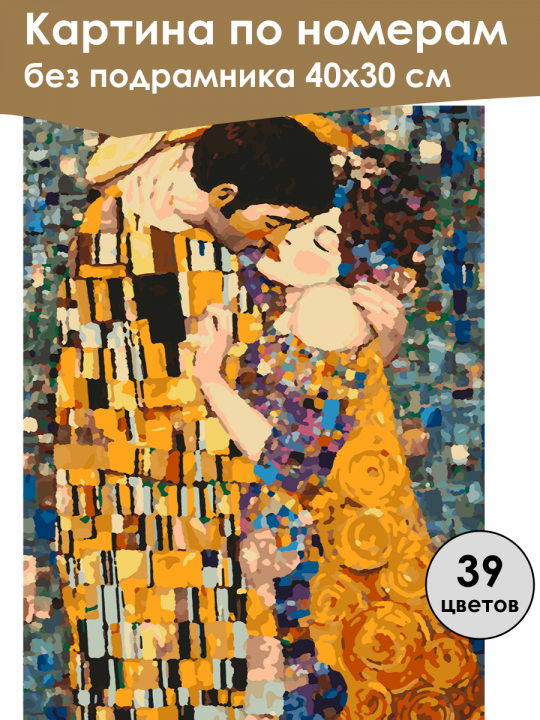 Картина по номерам
без подрамника 40х30 см

39
цветов