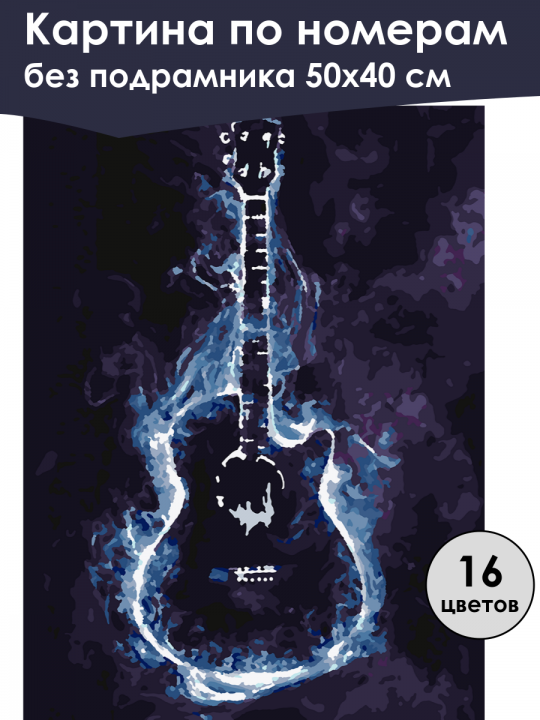 Картина по номерам
без подрамника 50х40 см

16
цветов