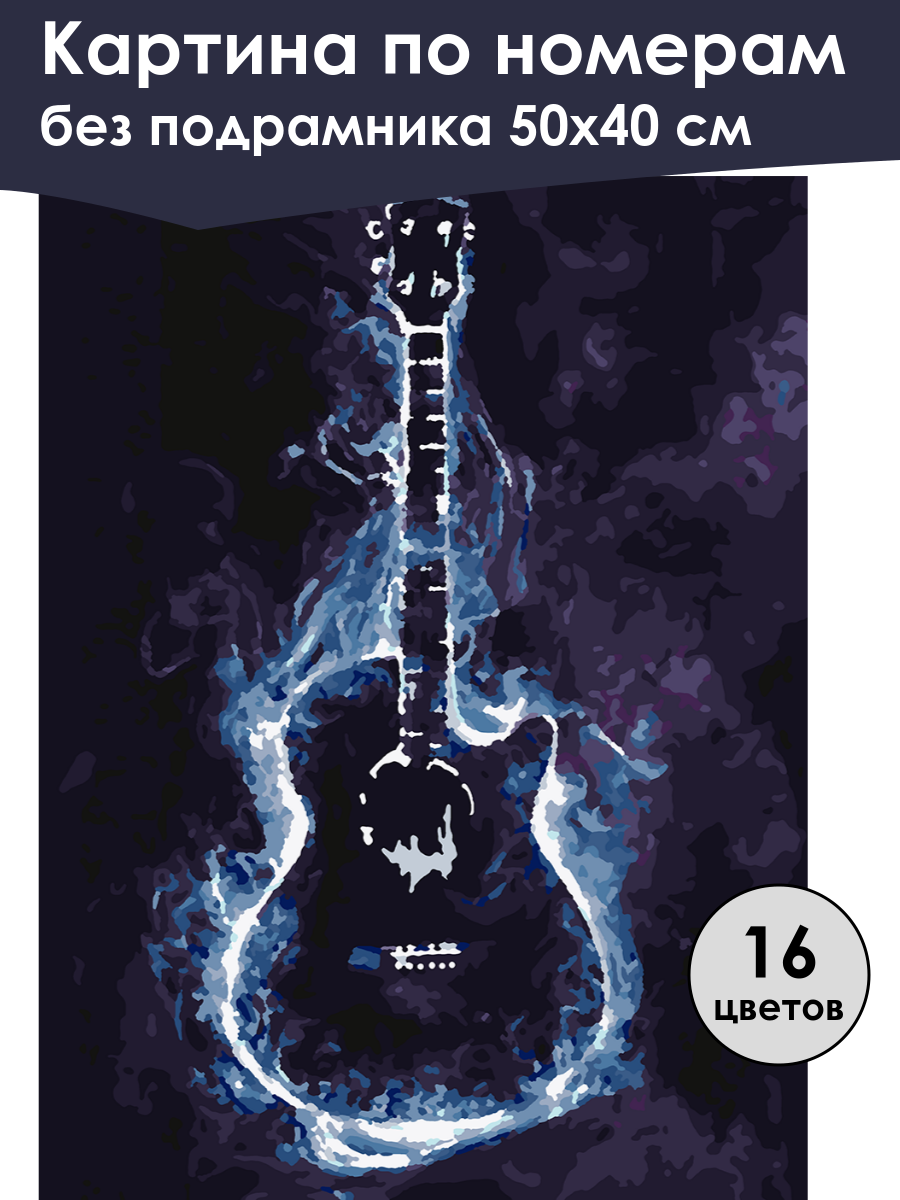 Картина по номерам
без подрамника 50х40 см

16
цветов