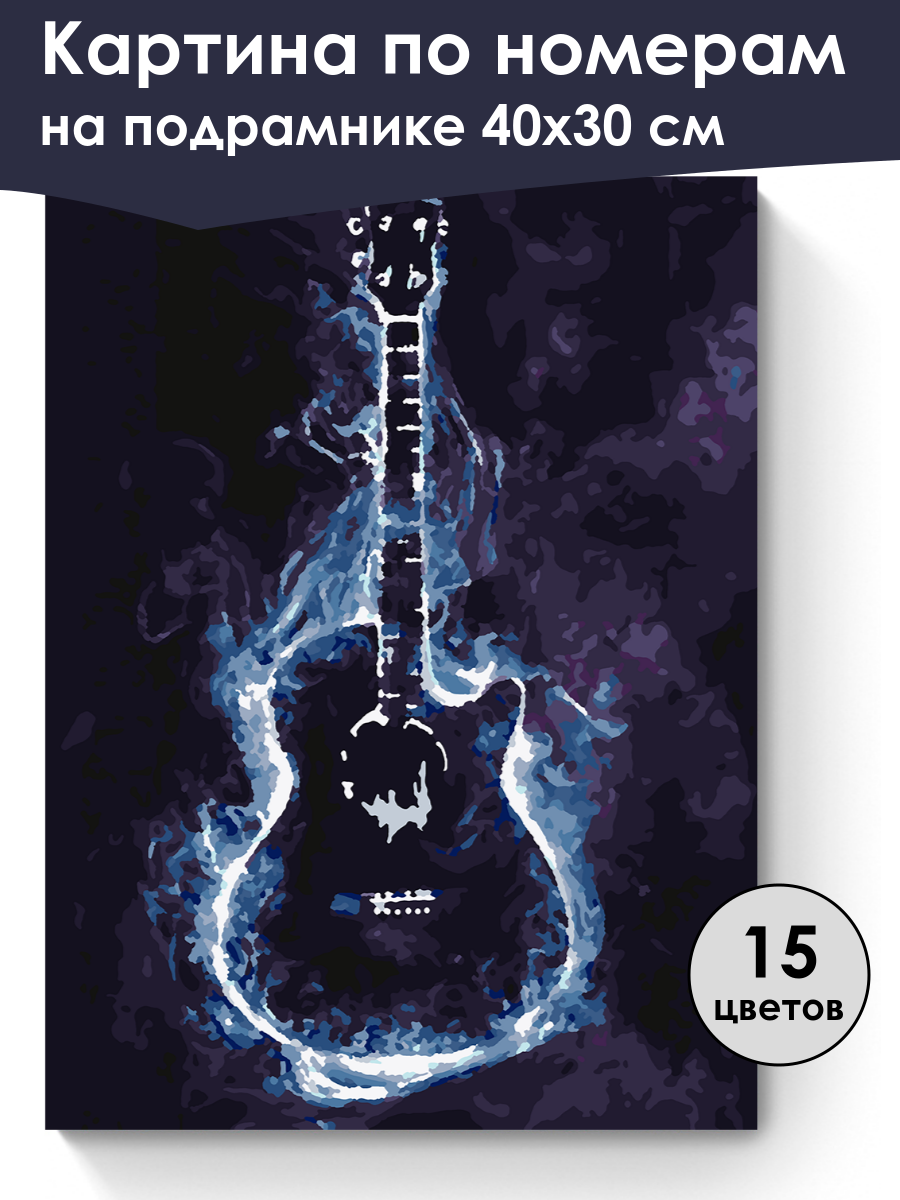 Картина по номерам
на подрамнике 40х30 см

15
цветов