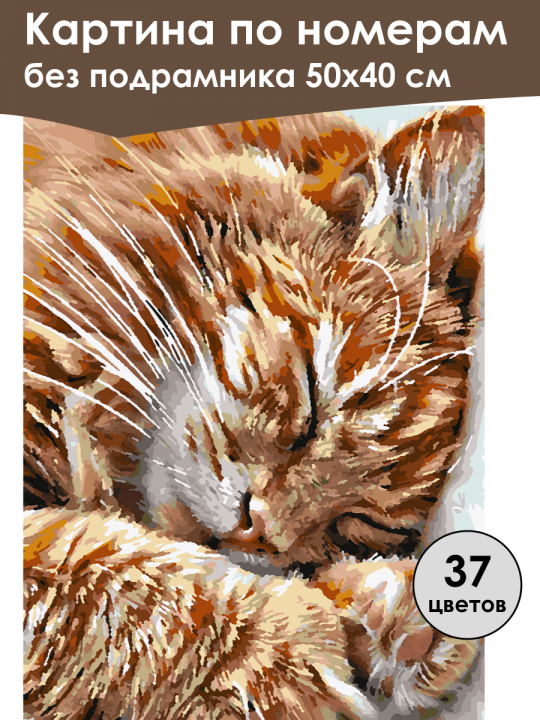 Картина по номерам
без подрамника 50х40 см

37
цветов