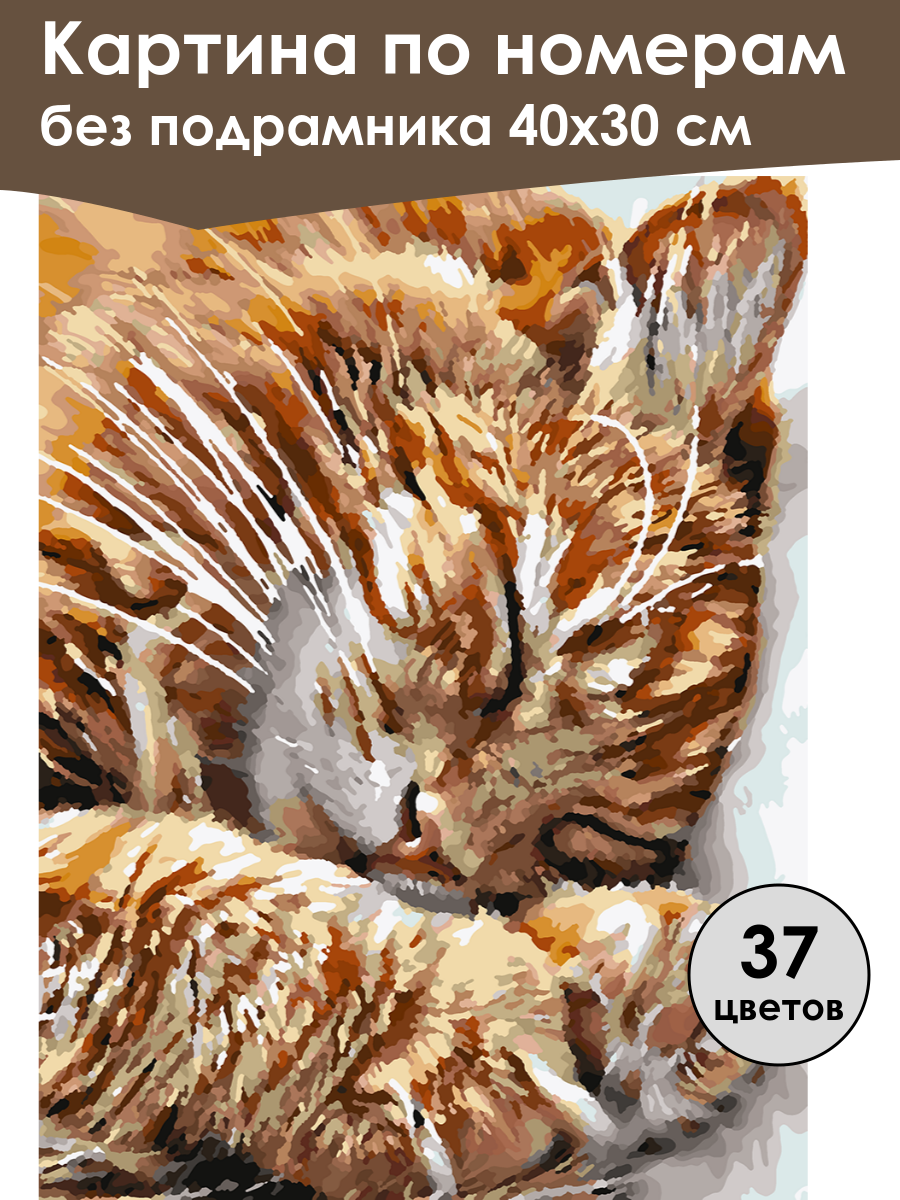 Картина по номерам
без подрамника 40х30 см

37
цветов