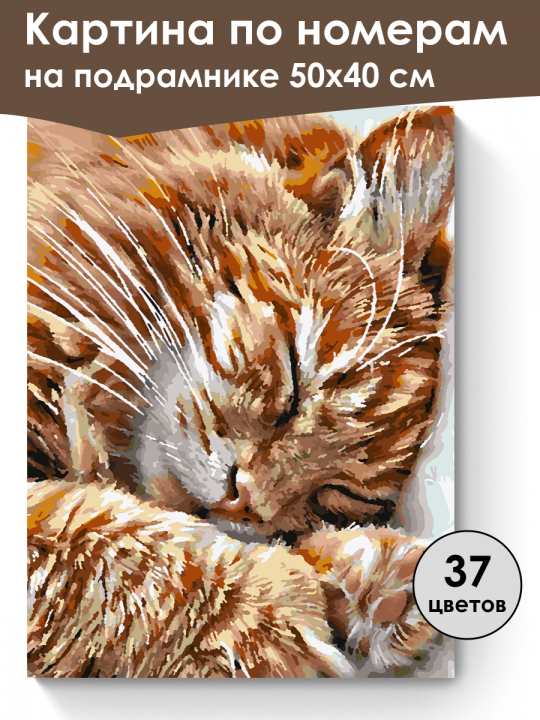 Картина по номерам на подрамнике 50х40 см

37
цветов