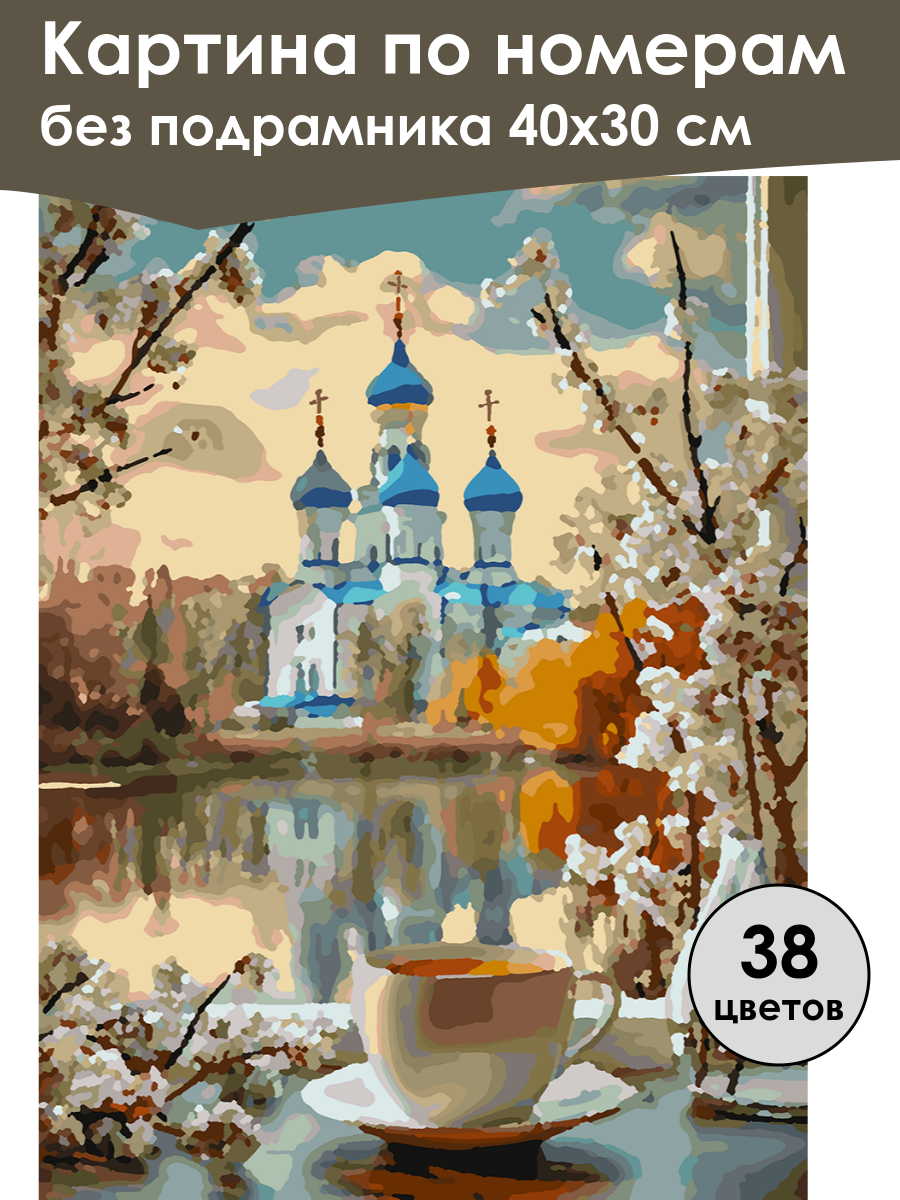 Картина по номерам
без подрамника 40х30 см

38
цветов