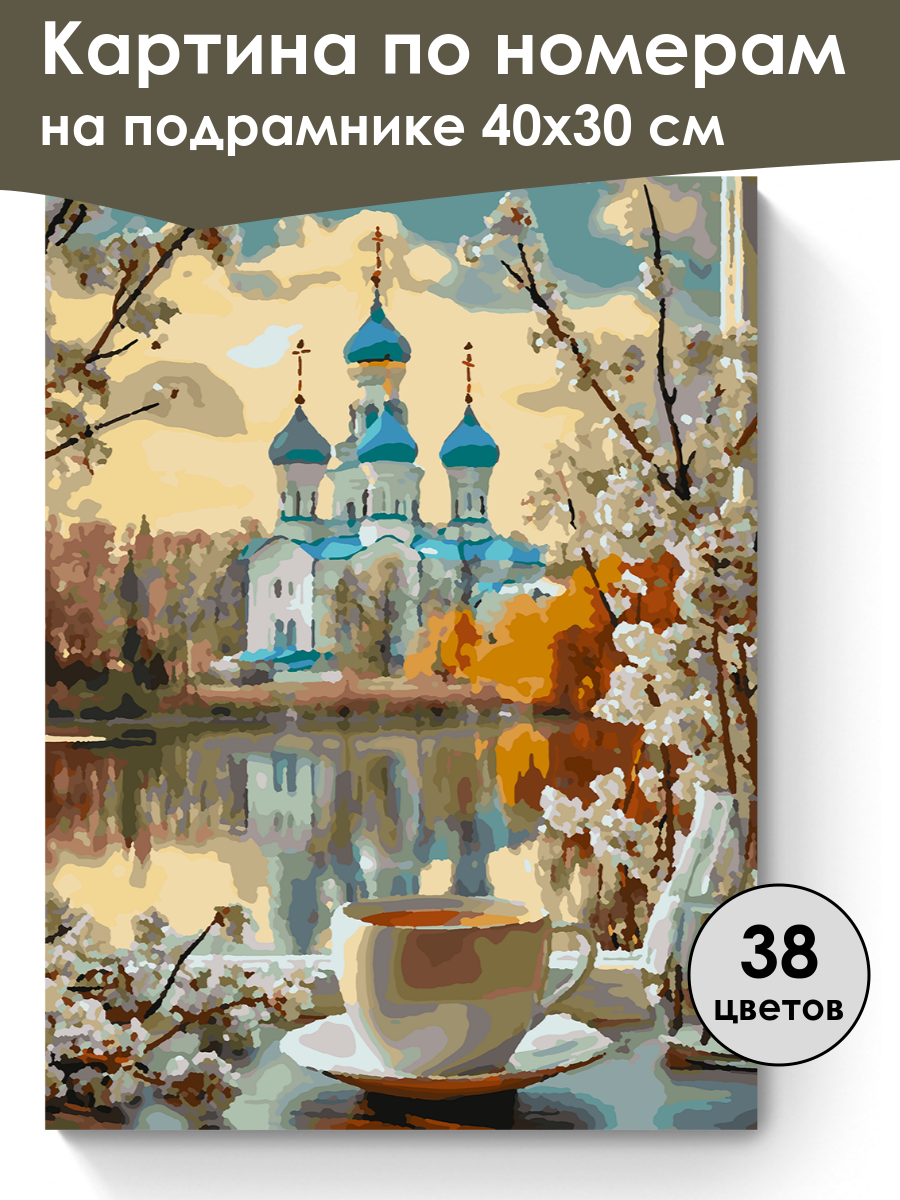 Картина по номерам
на подрамнике 40х30 см

38
цветов