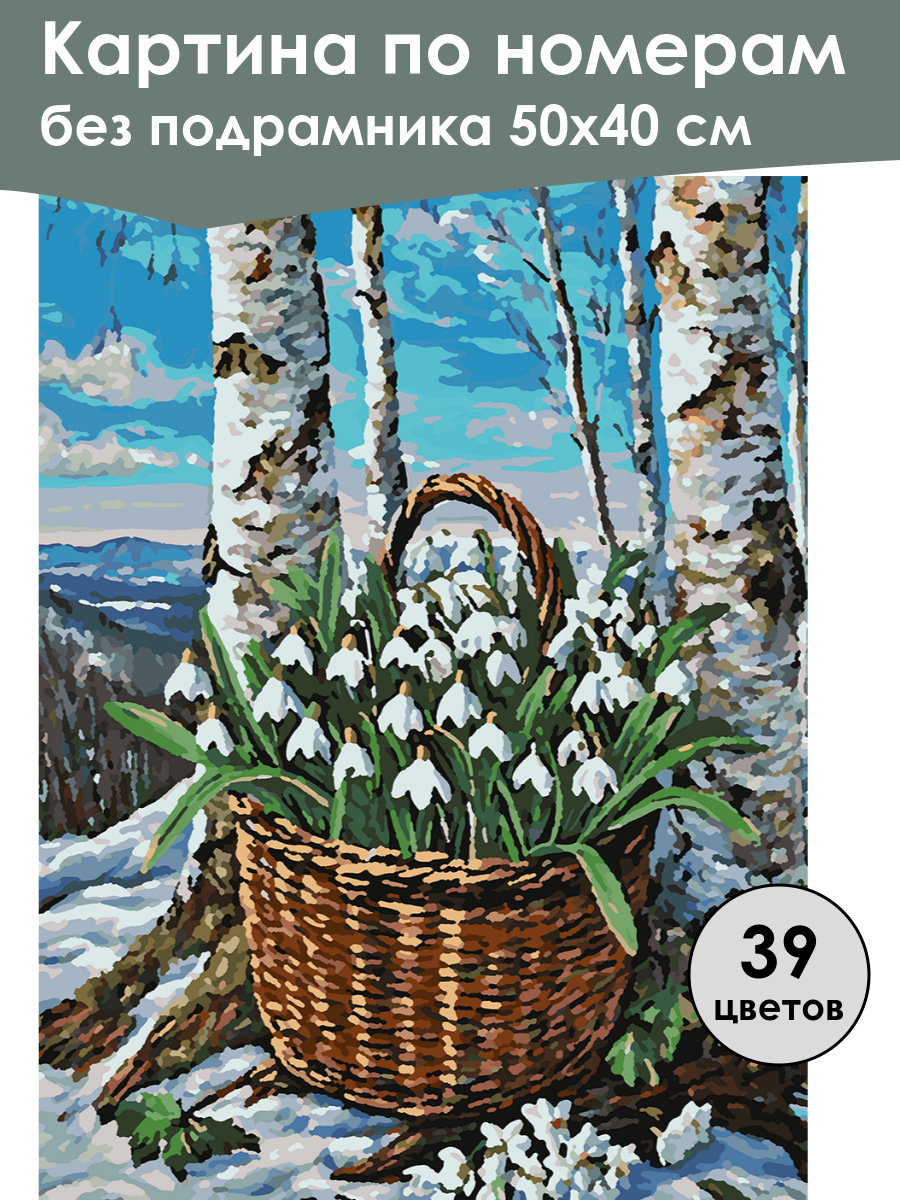 Картина по номерам
без подрамника 50х40 см

39
цветов