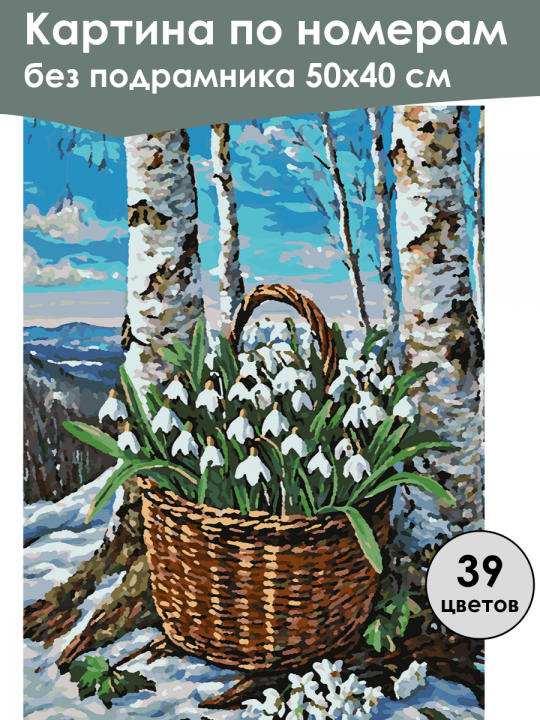 Картина по номерам
без подрамника 50х40 см

39
цветов