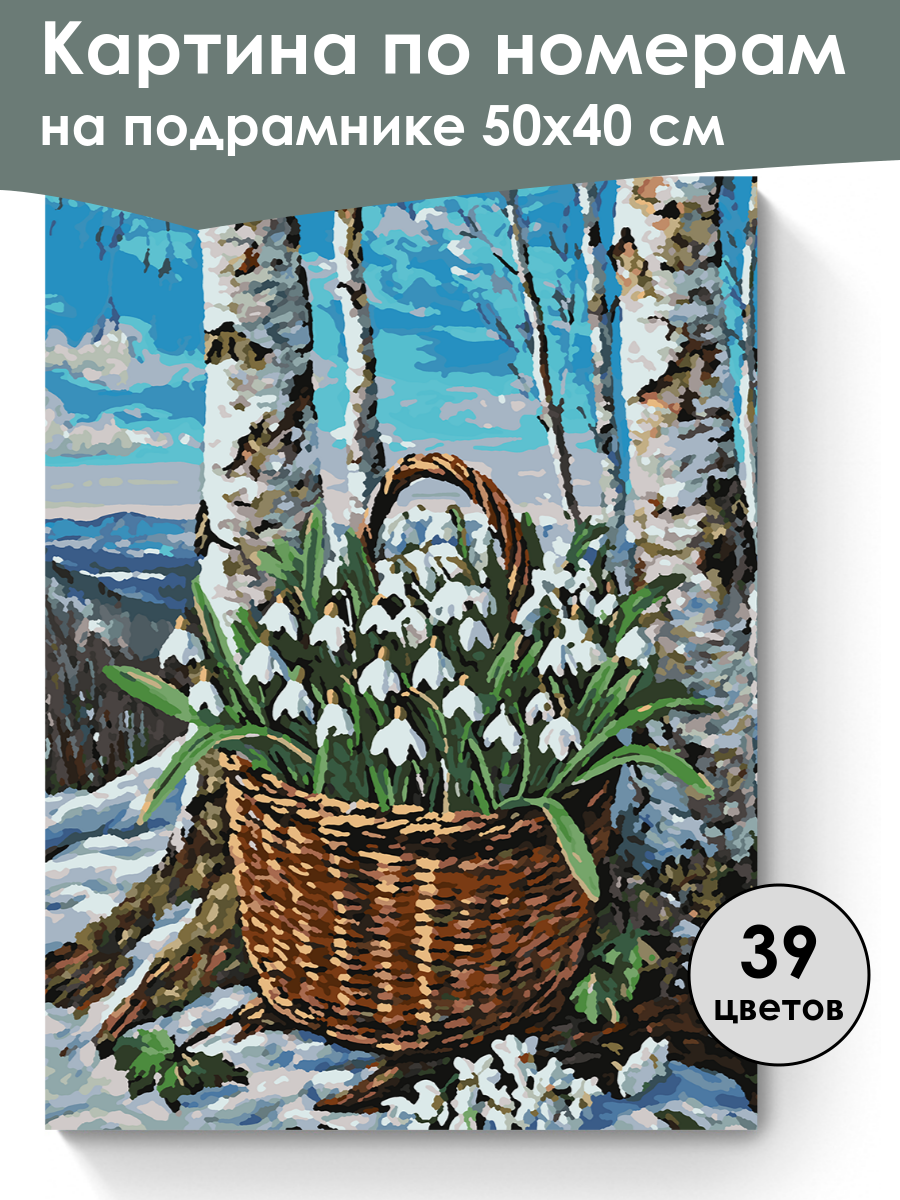 Картина по номерам
на подрамнике 50х40 см

39
цветов