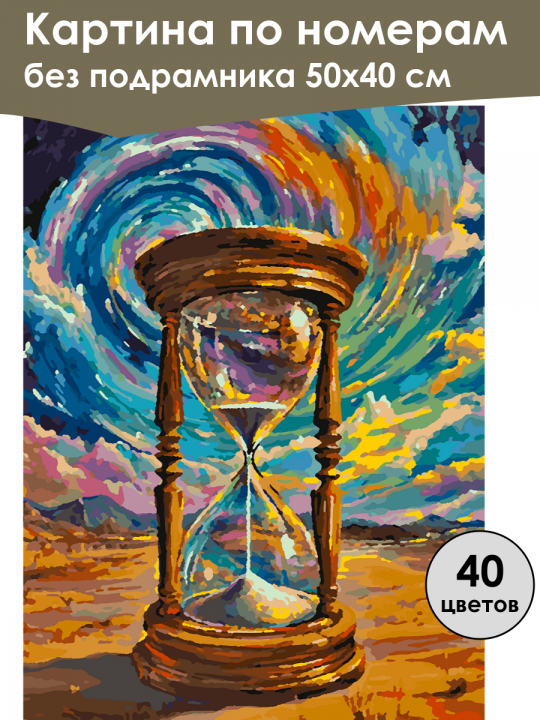 Картина по номерам
без подрамника 50х40 см

40
цветов