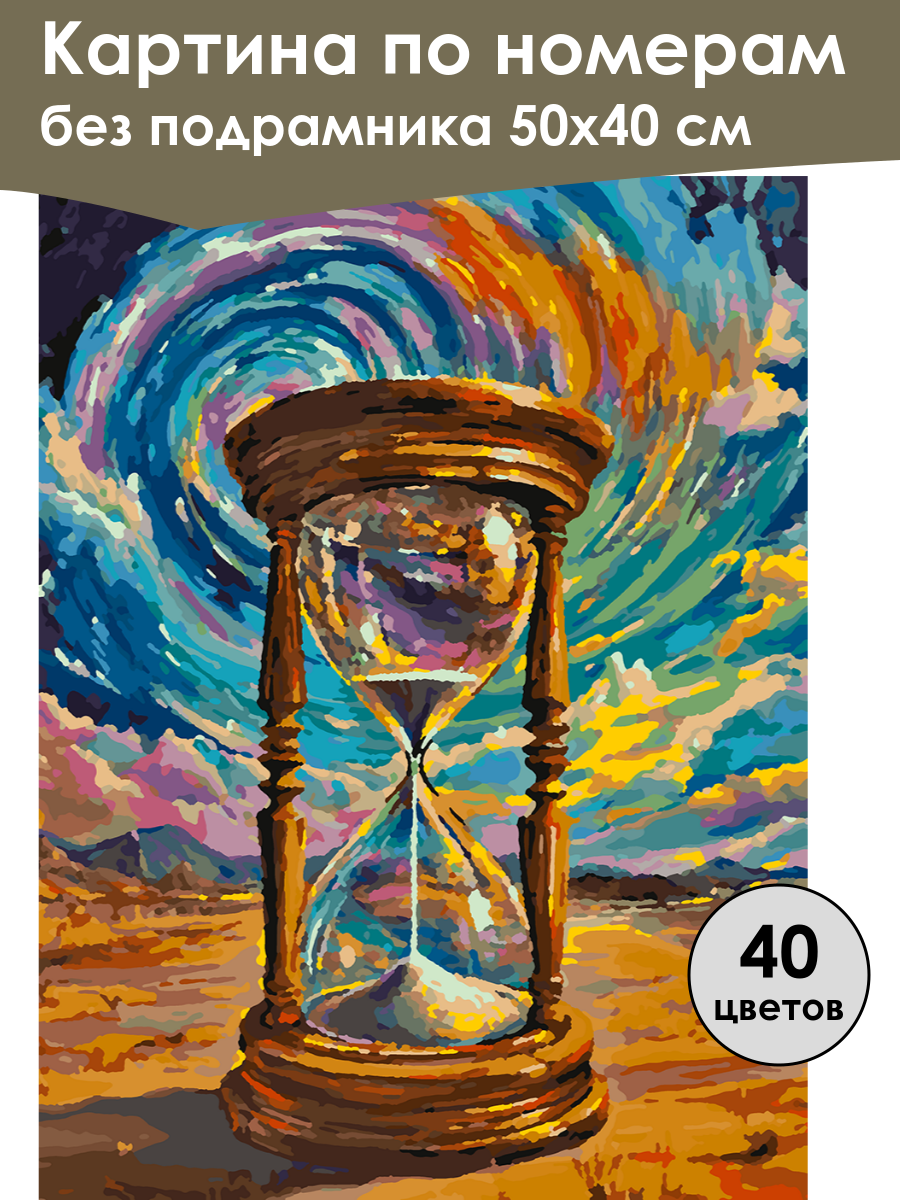 Картина по номерам
без подрамника 50х40 см

40
цветов