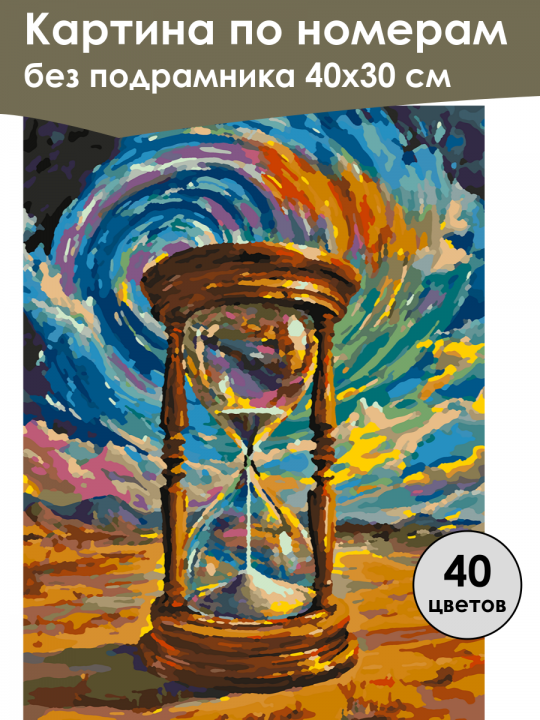 Картина по номерам
без подрамника 40х30 см

40
цветов