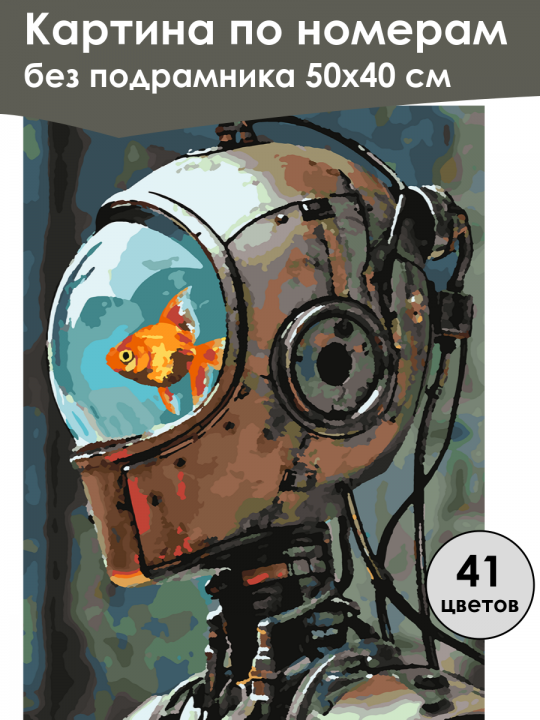 Картина по номерам
без подрамника 50х40 см

41
цветов