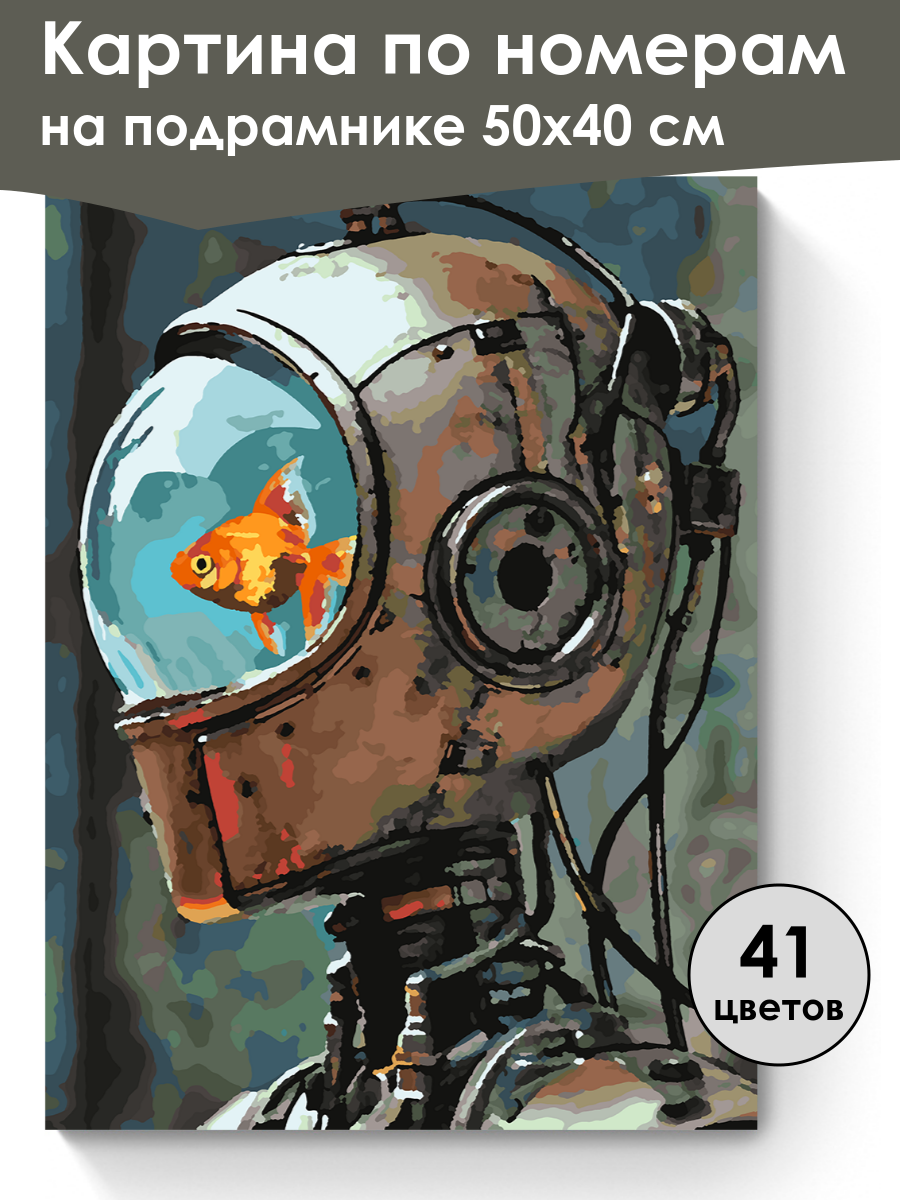 Картина по номерам
на подрамнике 50х40 см

41
цветов