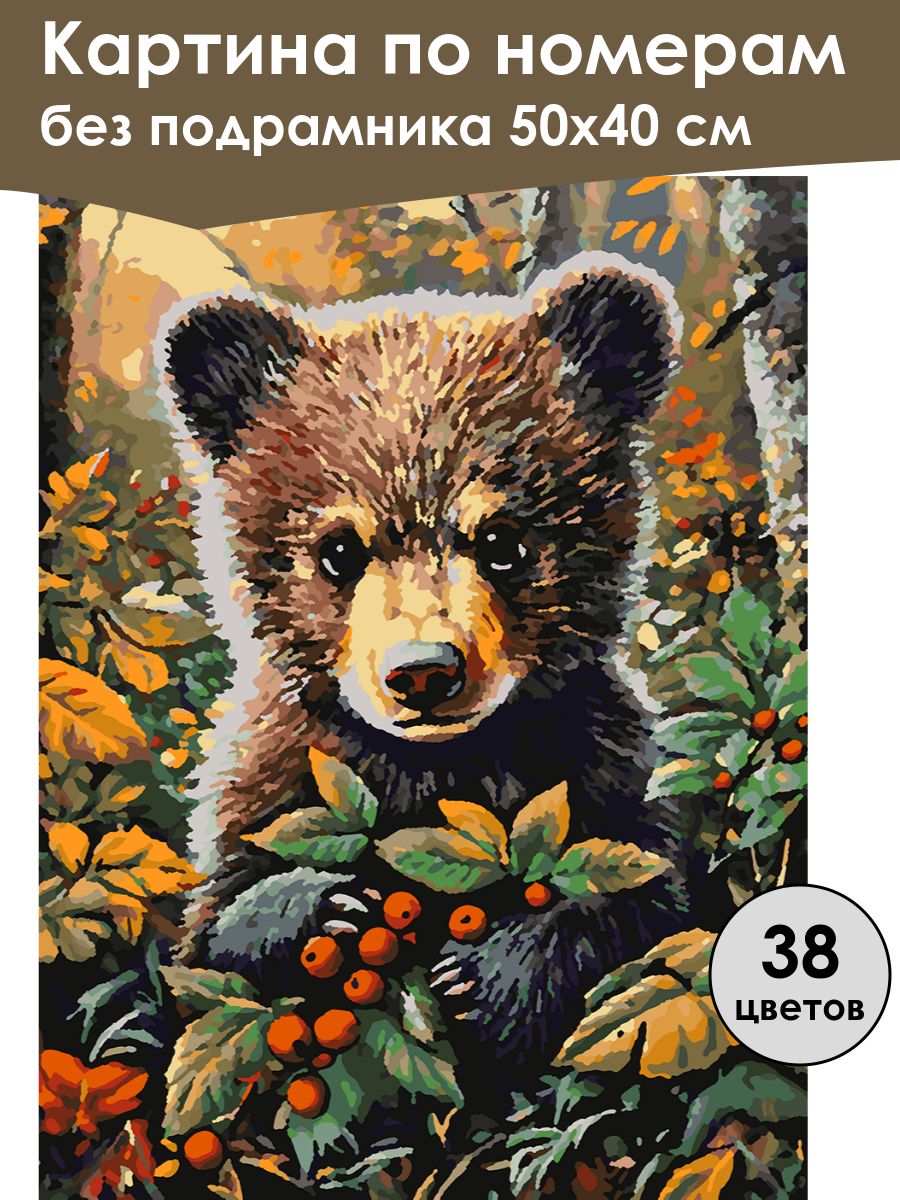 Картина по номерам
без подрамника 50х40 см

38
цветов