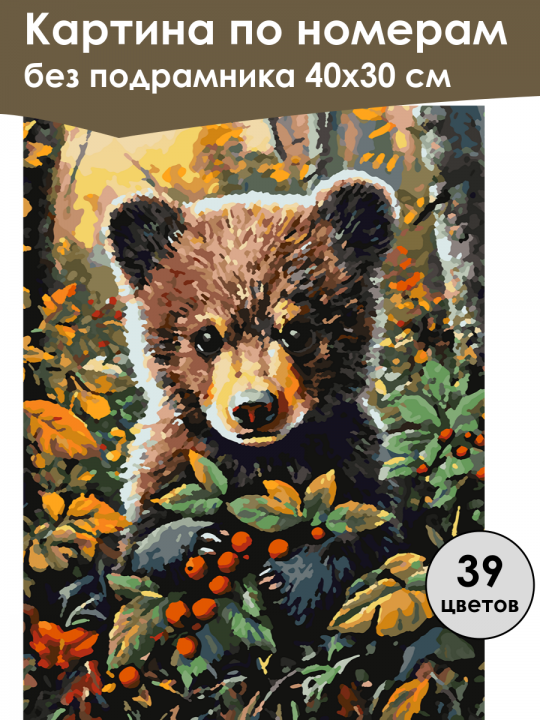 Картина по номерам
без подрамника 40х30 см

39
цветов