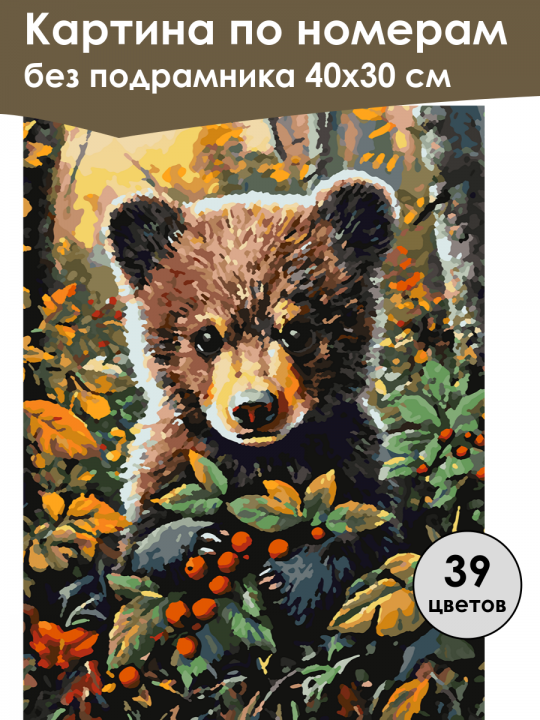 Картина по номерам
без подрамника 40х30 см

39
цветов