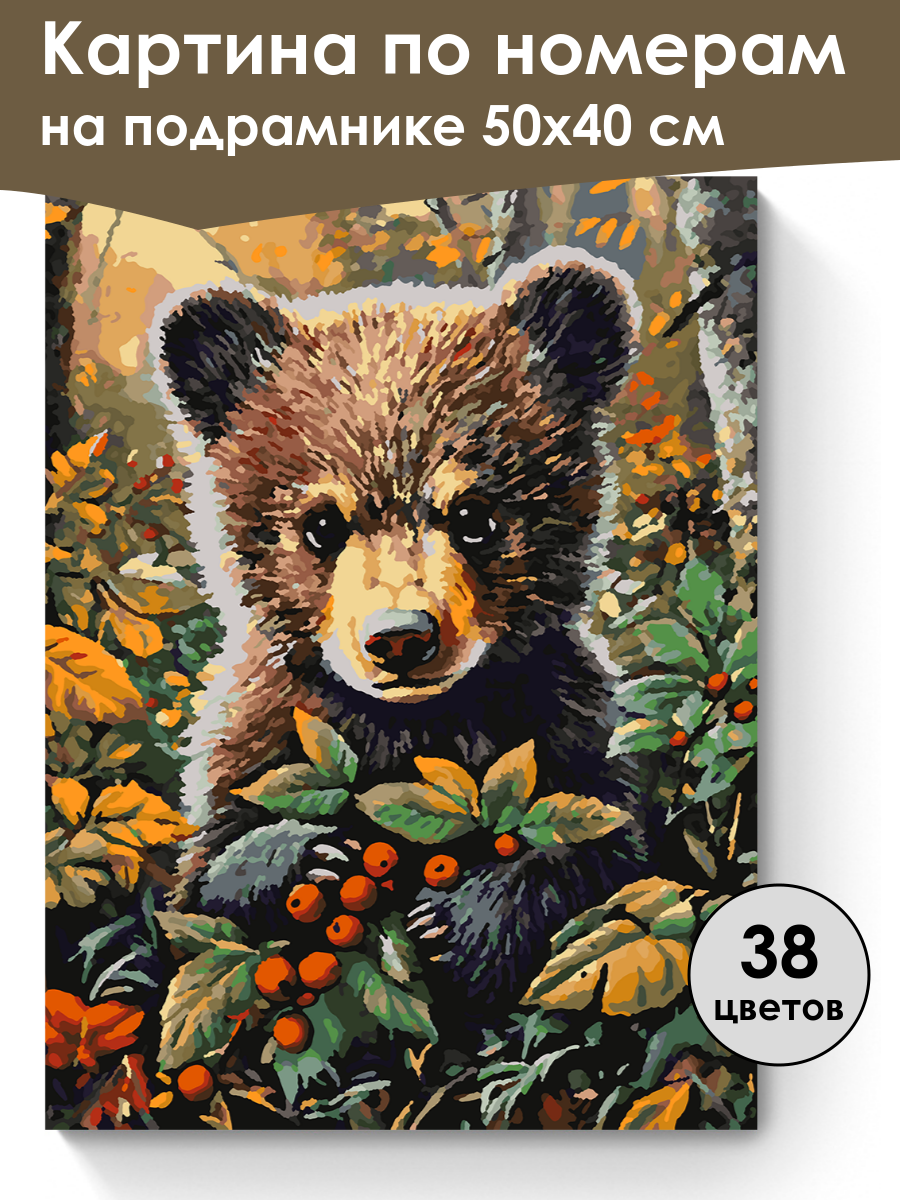 Картина по номерам на подрамнике 50х40 см

38 цветов