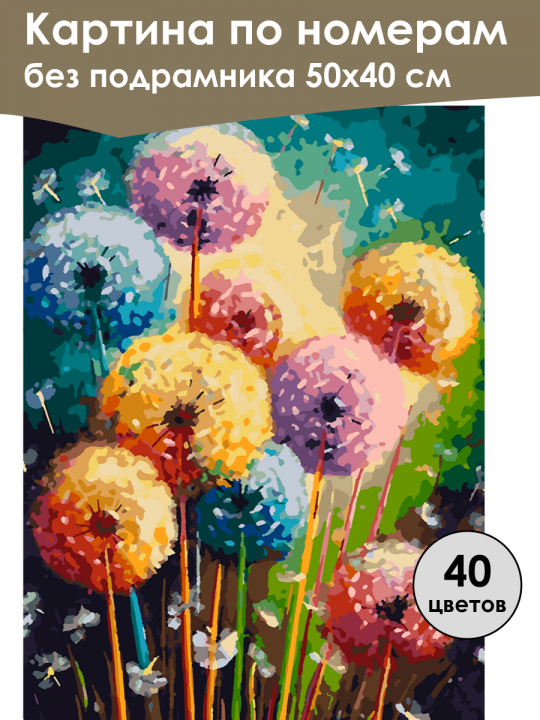 Картина по номерам
без подрамника 50х40 см

40
цветов